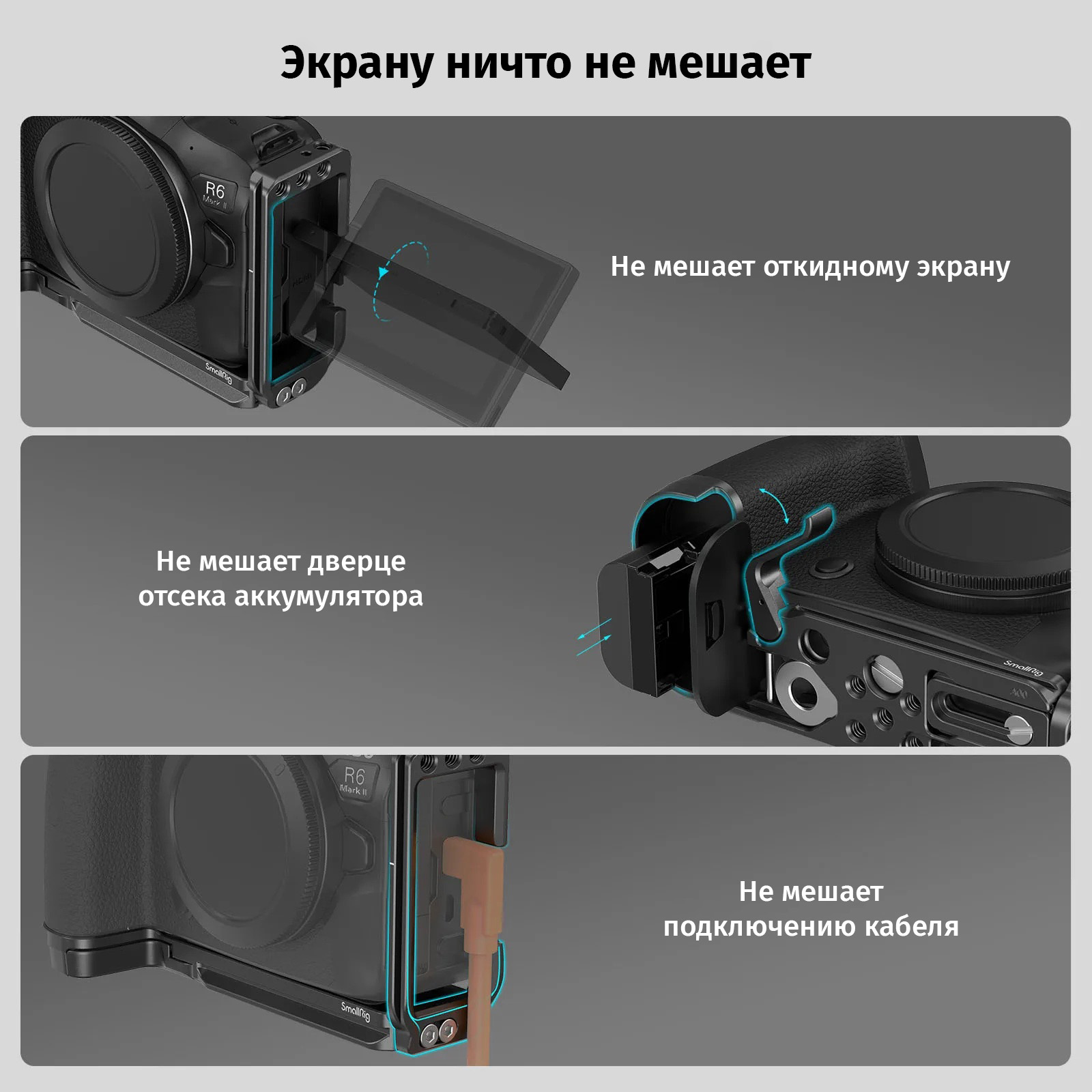 Экрану ничто не мешает

R6
Mark II

SmallRig

Не мешает откидному экрану

Не мешает дверце отсека аккумулятора

SmallRig

R6
Mark II

SmallRig

Не мешает подключению кабеля