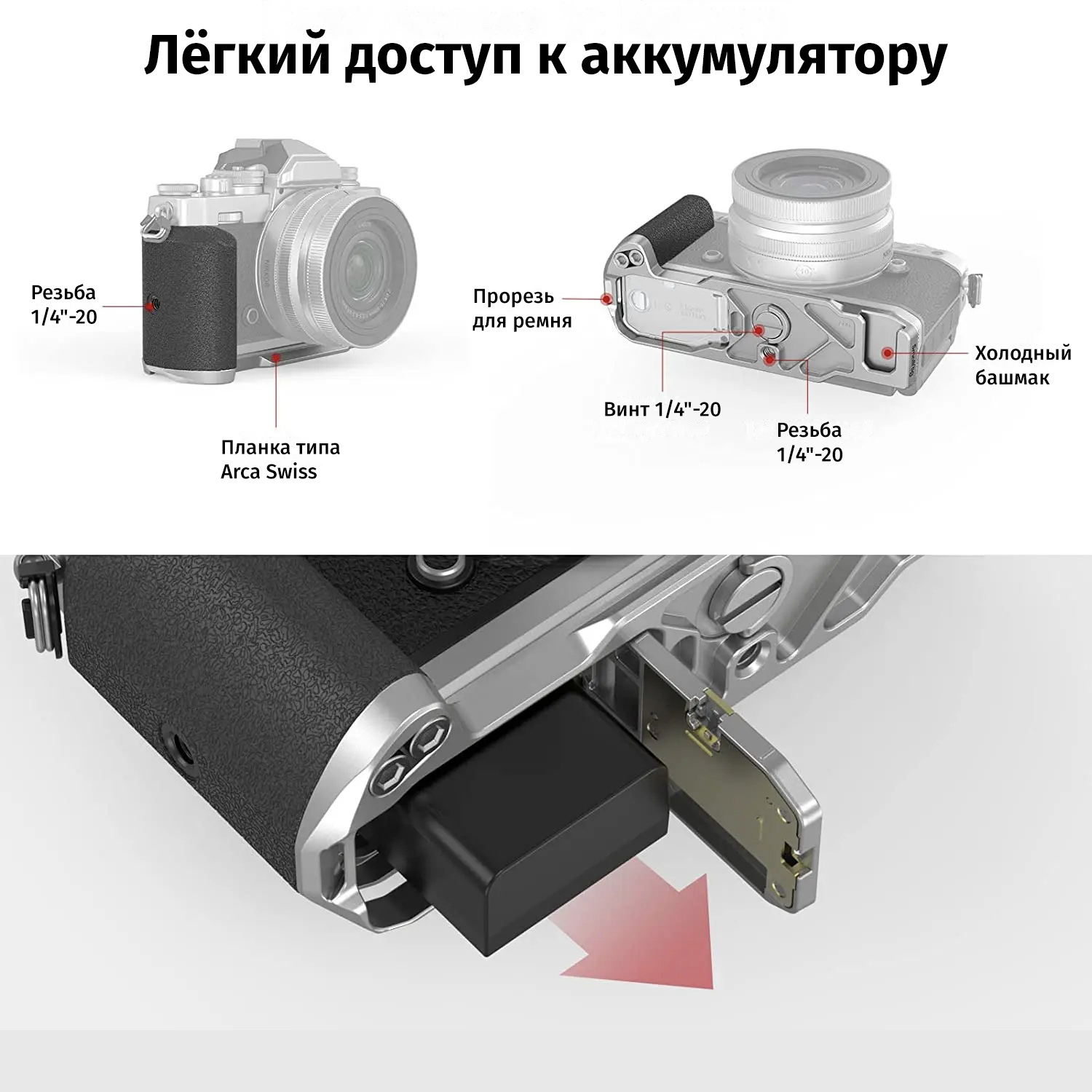 Лёгкий доступ к аккумулятору

Резьба 1/4"-20

Планка типа Arca Swiss

Прорезь для ремня

Винт 1/4"-20

Резьба 1/4"-20

Холодный башмак