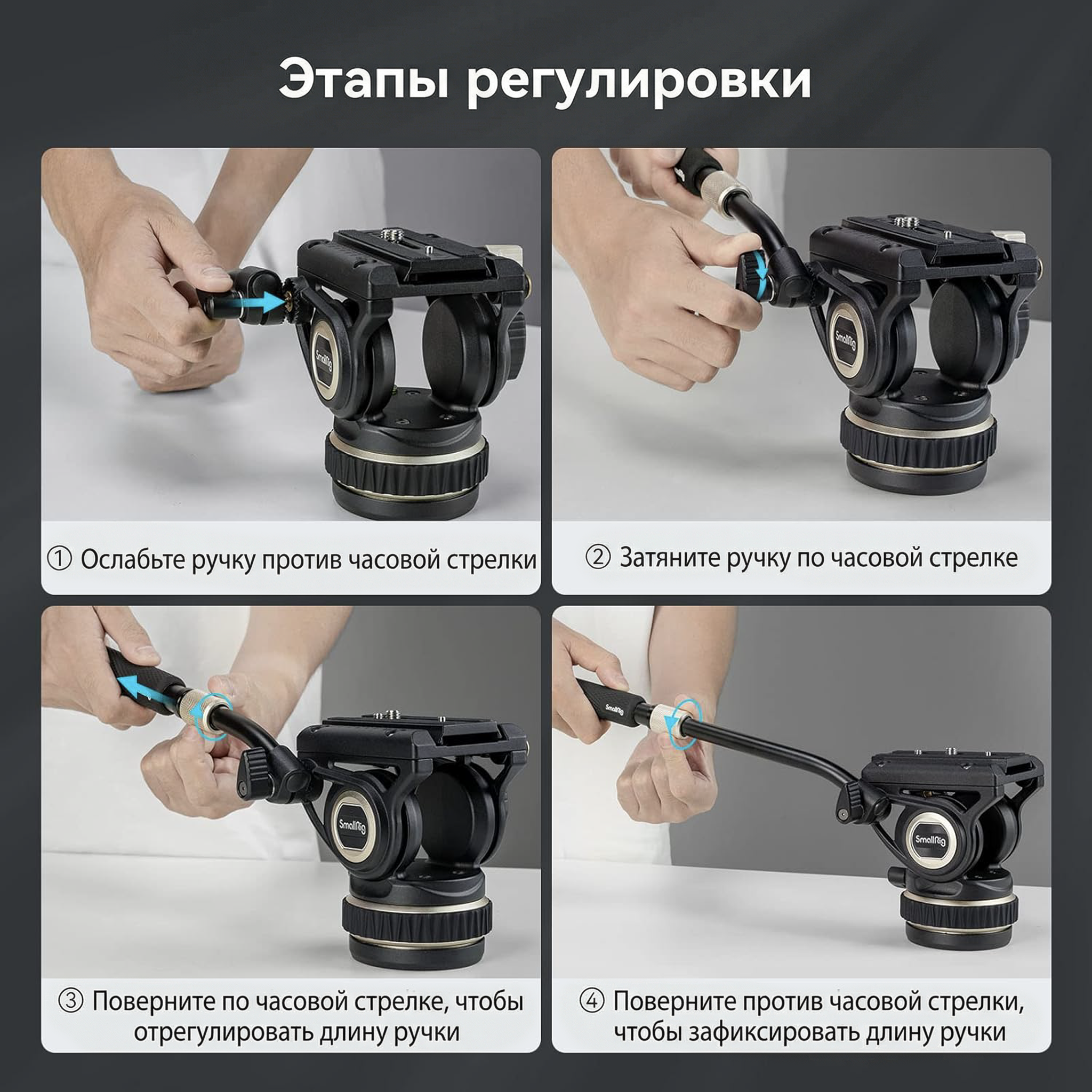 Этапы регулировки

SmallRig

① Ослабьте ручку против часовой стрелки

SmallRig

② Затяните ручку по часовой стрелке

SmallRig

③ Поверните по часовой стрелке, чтобы отрегулировать длину ручки

SmallRig

SmallRig

④ Поверните против часовой стрелки, чтобы зафиксировать длину ручки