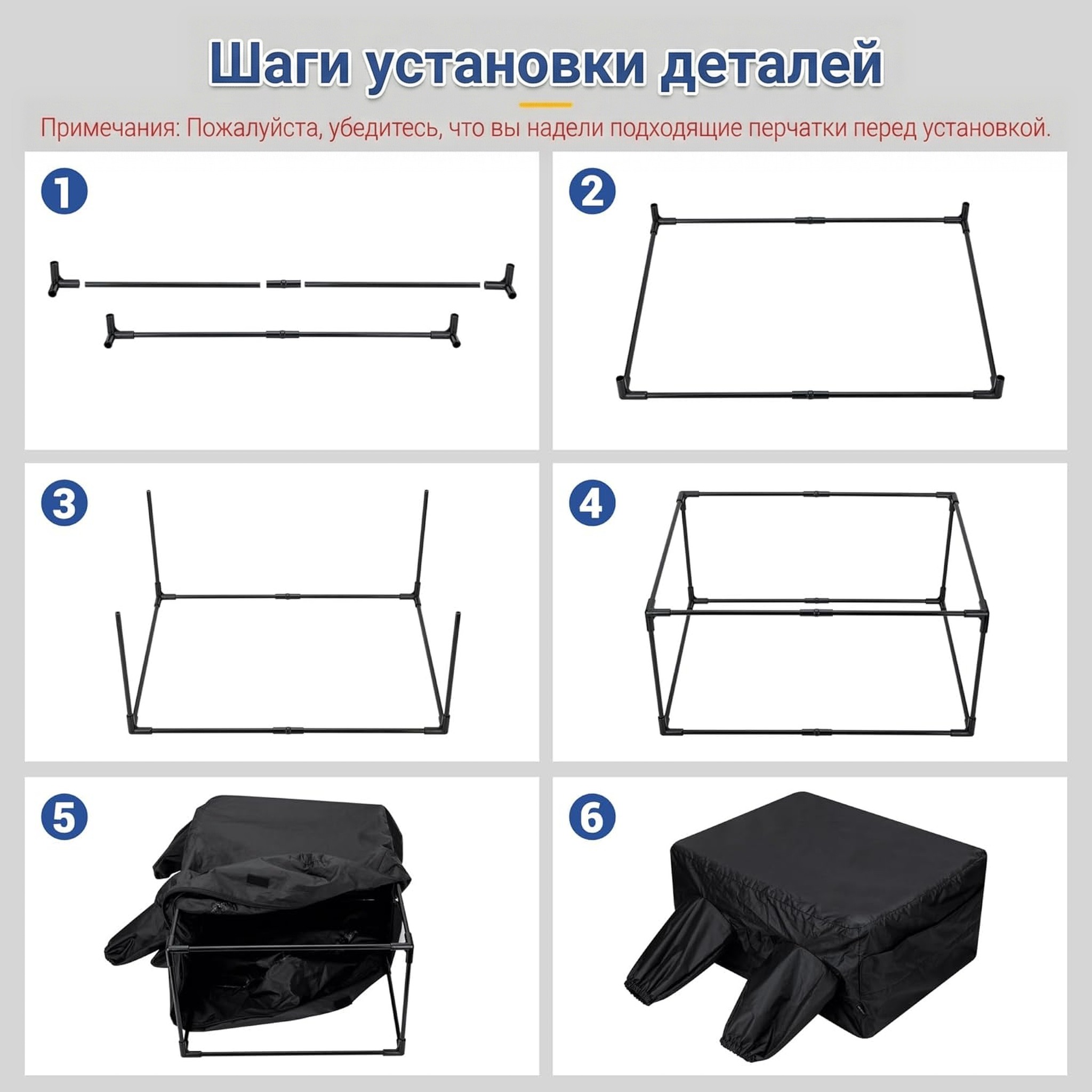 Шаги установки деталей

Примечания: Пожалуйста, убедитесь, что вы надели подходящие перчатки перед установкой.

1

2

3

4

5

6