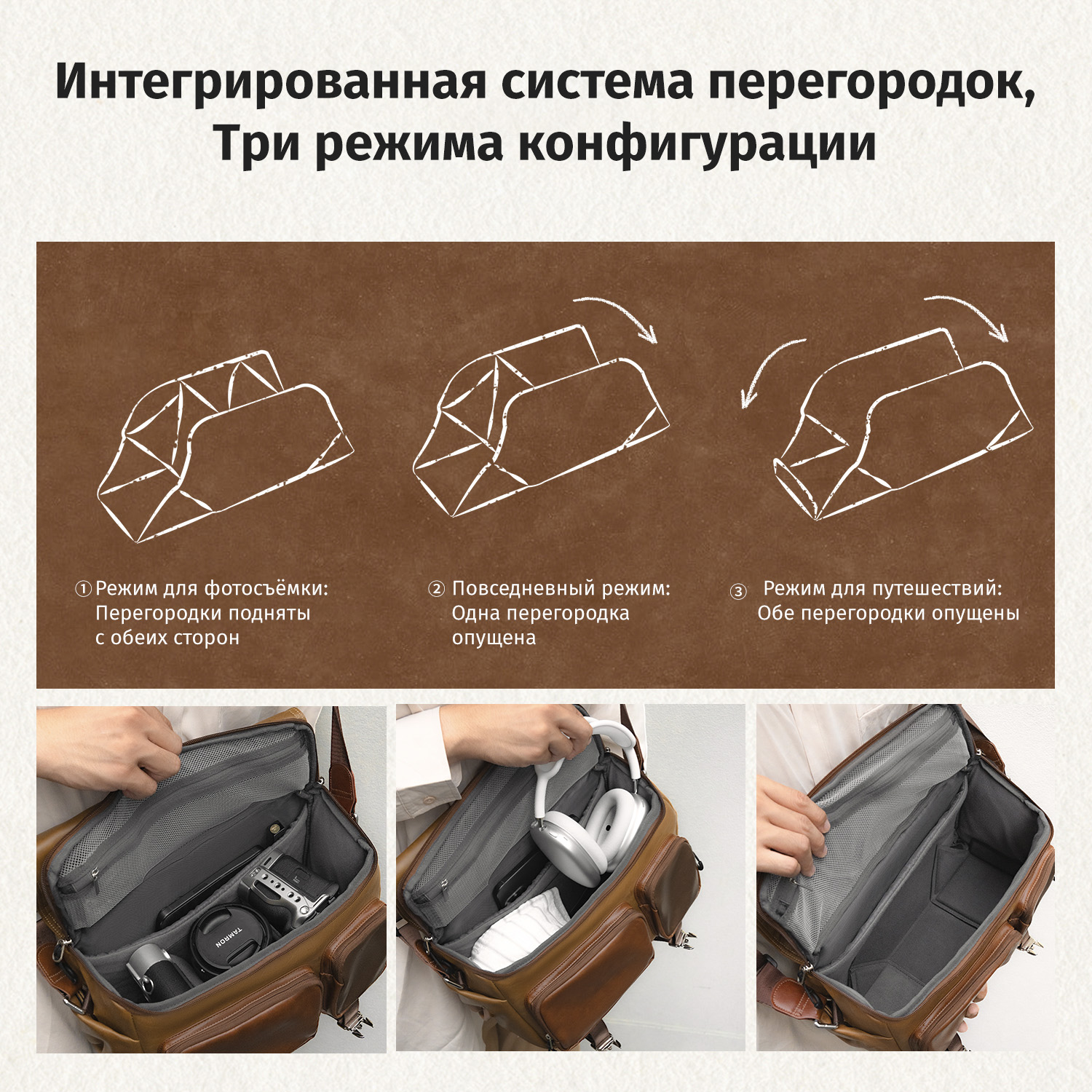 Интегрированная система перегородок, Три режима конфигурации

① Режим для фотосъёмки: Перегородки подняты с обеих сторон

② Повседневный режим: Одна перегородка опущена

③ Режим для путешествий: Обе перегородки опущены

TAMRON