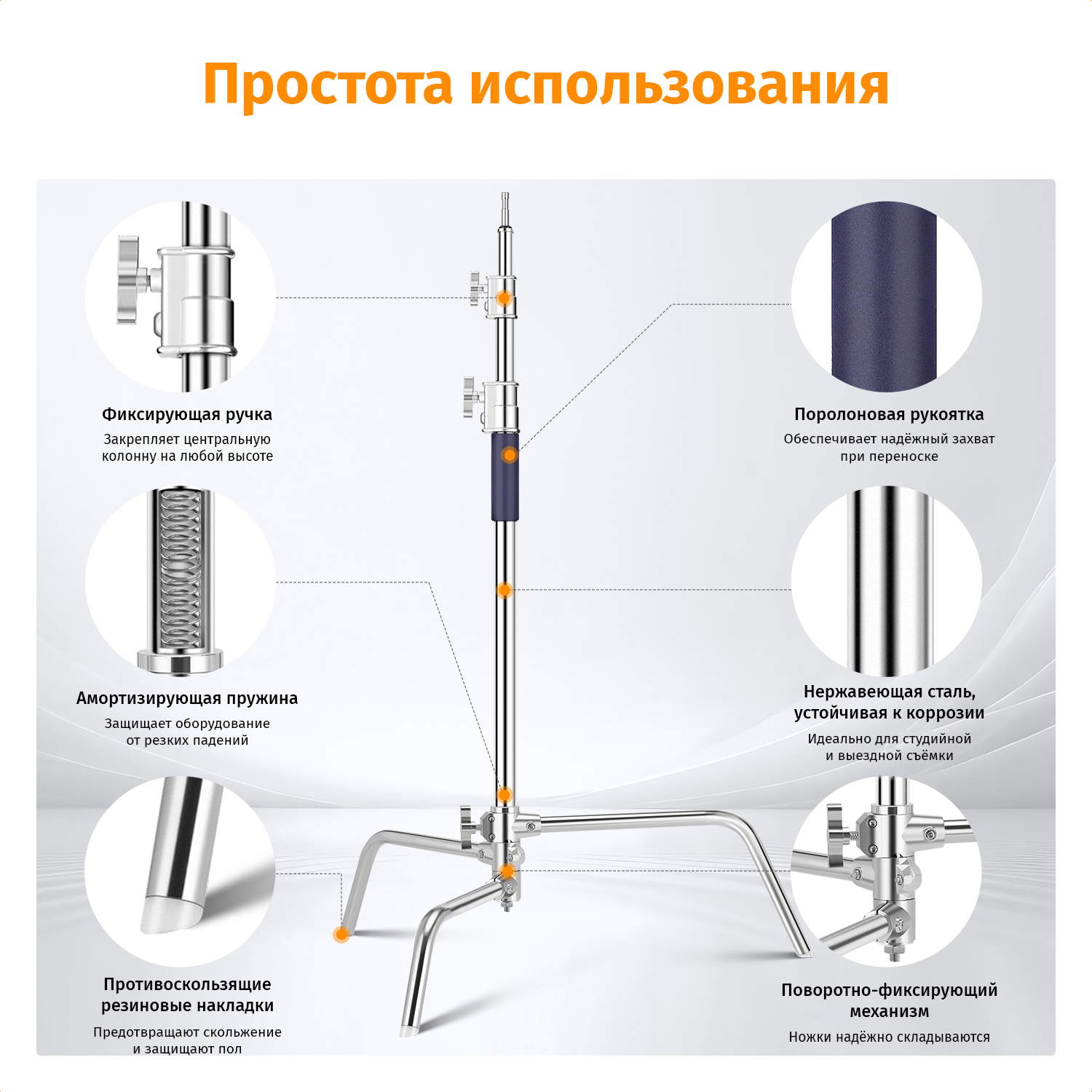 Простота использования

Фиксирующая ручка
Закрепляет центральную колонну на любой высоте

Амортизирующая пружина
Защищает оборудование от резких падений

Противоскользящие резиновые накладки
Предотвращают скольжение и защищают пол

Поролоновая рукоятка
Обеспечивает надёжный захват при переноске

Нержавеющая сталь, устойчивая к коррозии
Идеально для студийной и выездной съёмки

Поворотно-фиксирующий механизм
Ножки надёжно складываются