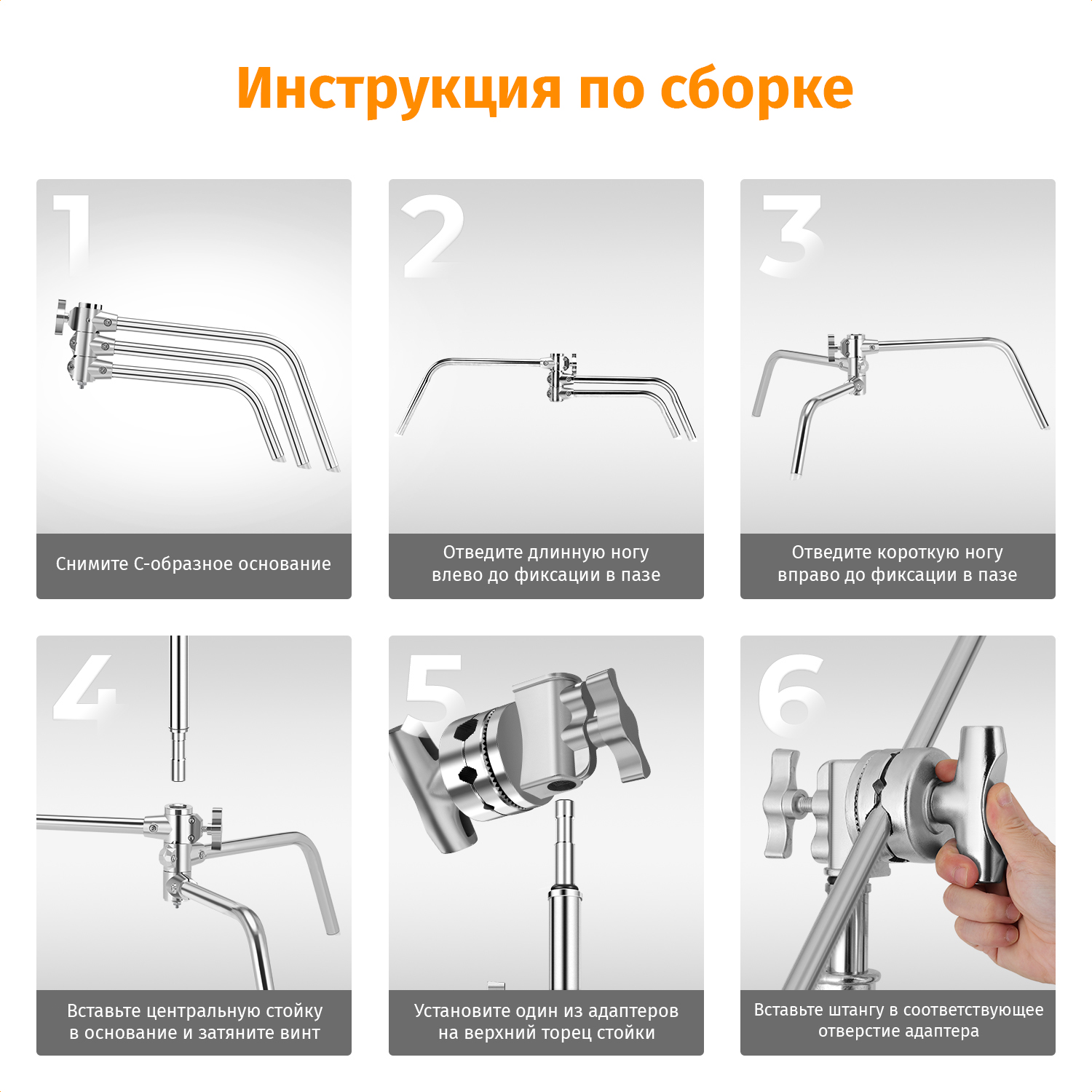 Инструкция по сборке

1

Снимите С-образное основание

2

Отведите длинную ногу влево до фиксации в пазе

3

Отведите короткую ногу вправо до фиксации в пазе

4

Вставьте центральную стойку в основание и затяните винт

5

Установите один из адаптеров на верхний торец стойки

6

Вставьте штангу в соответствующее отверстие адаптера