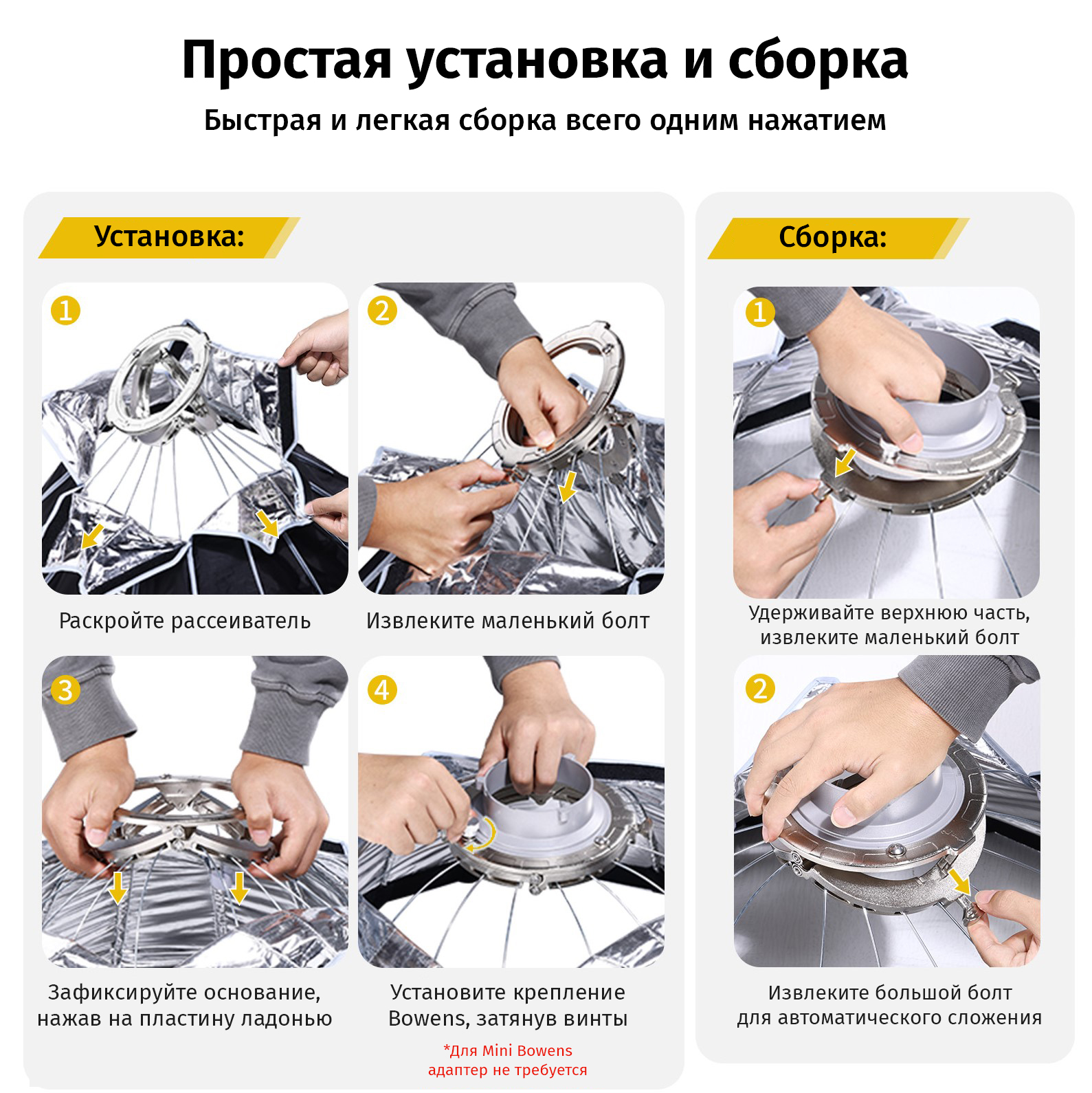 Простая установка и сборка
Быстрая и легкая сборка всего одним нажатием

Установка:

1
Раскройте рассеиватель

2
Извлеките маленький болт

3
Зафиксируйте основание, нажав на пластину ладонью

4
Установите крепление Bowens, затянув винты

*Для Mini Bowens адаптер не требуется

Сборка:

1
Удерживайте верхнюю часть, извлеките маленький болт

2
Извлеките большой болт для автоматического сложения