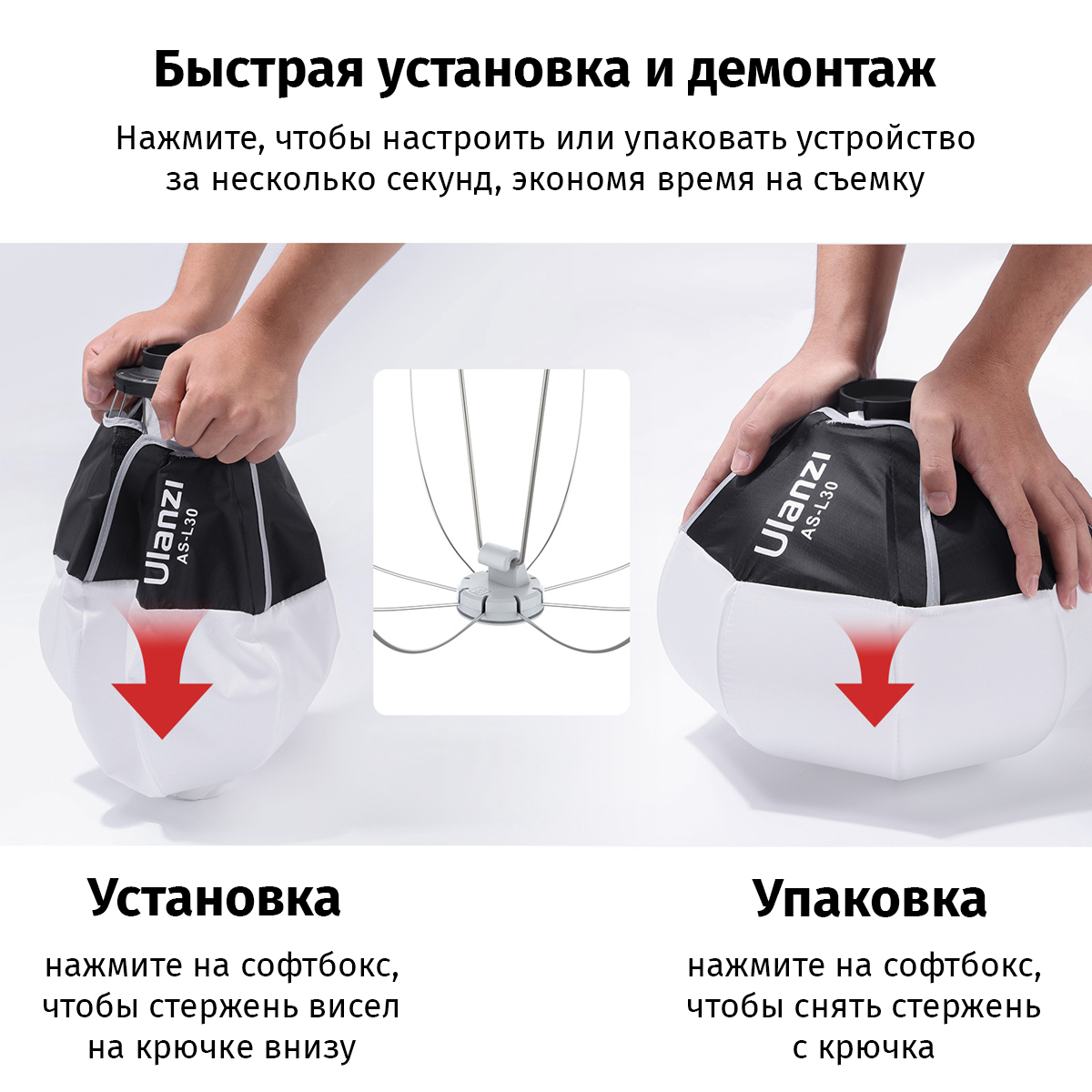 Быстрая установка и демонтаж

Нажмите, чтобы настроить или упаковать устройство за несколько секунд, экономя время на съемку

Ulanzi
AS-L30

Ulanzi
AS-L30

Установка

нажмите на софтбокс, чтобы стержень висел на крючке внизу

Упаковка

нажмите на софтбокс, чтобы снять стержень с крючка