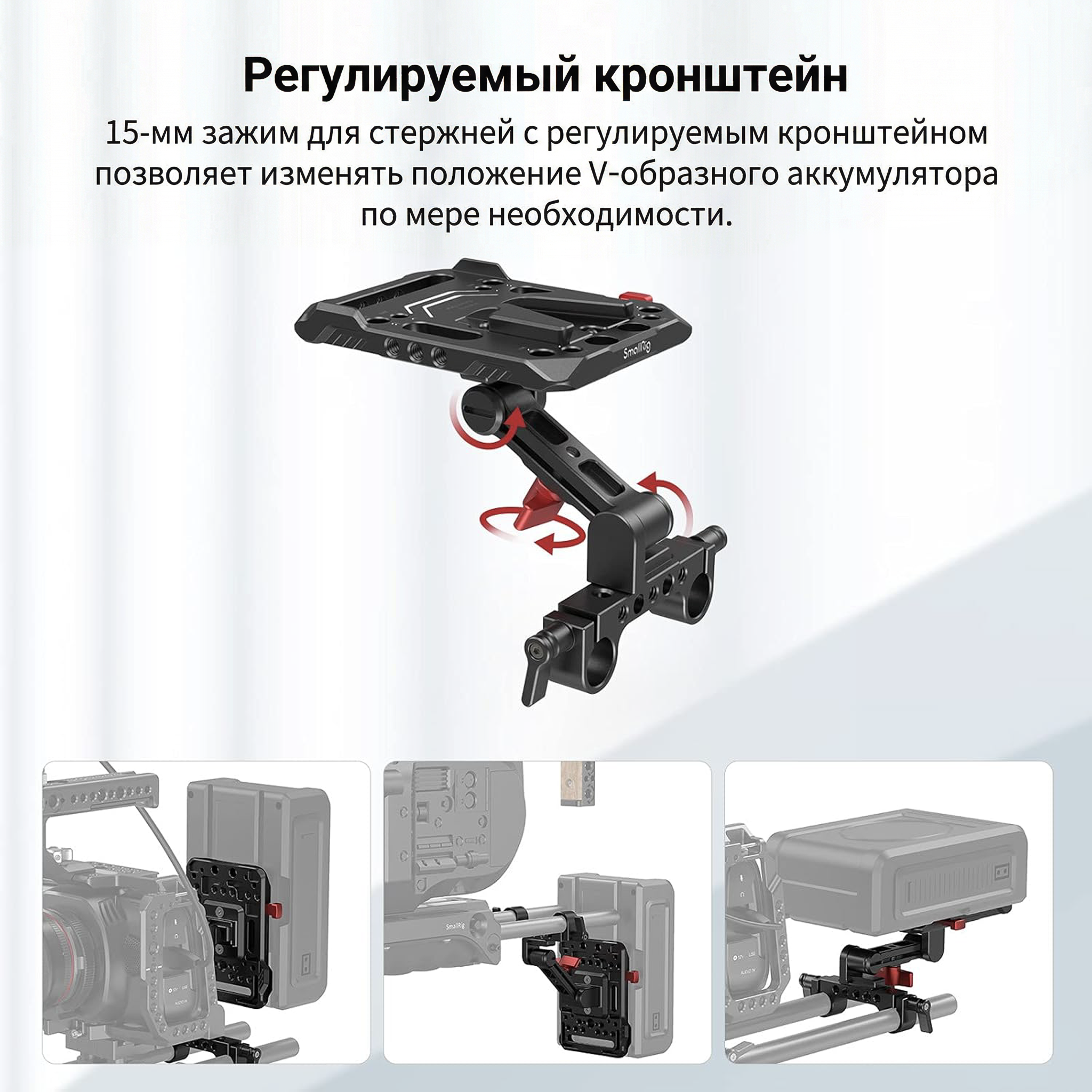 Регулируемый кронштейн

15-мм зажим для стержней с регулируемым кронштейном позволяет изменять положение V-образного аккумулятора по мере необходимости.

SmallRig

SmallRig