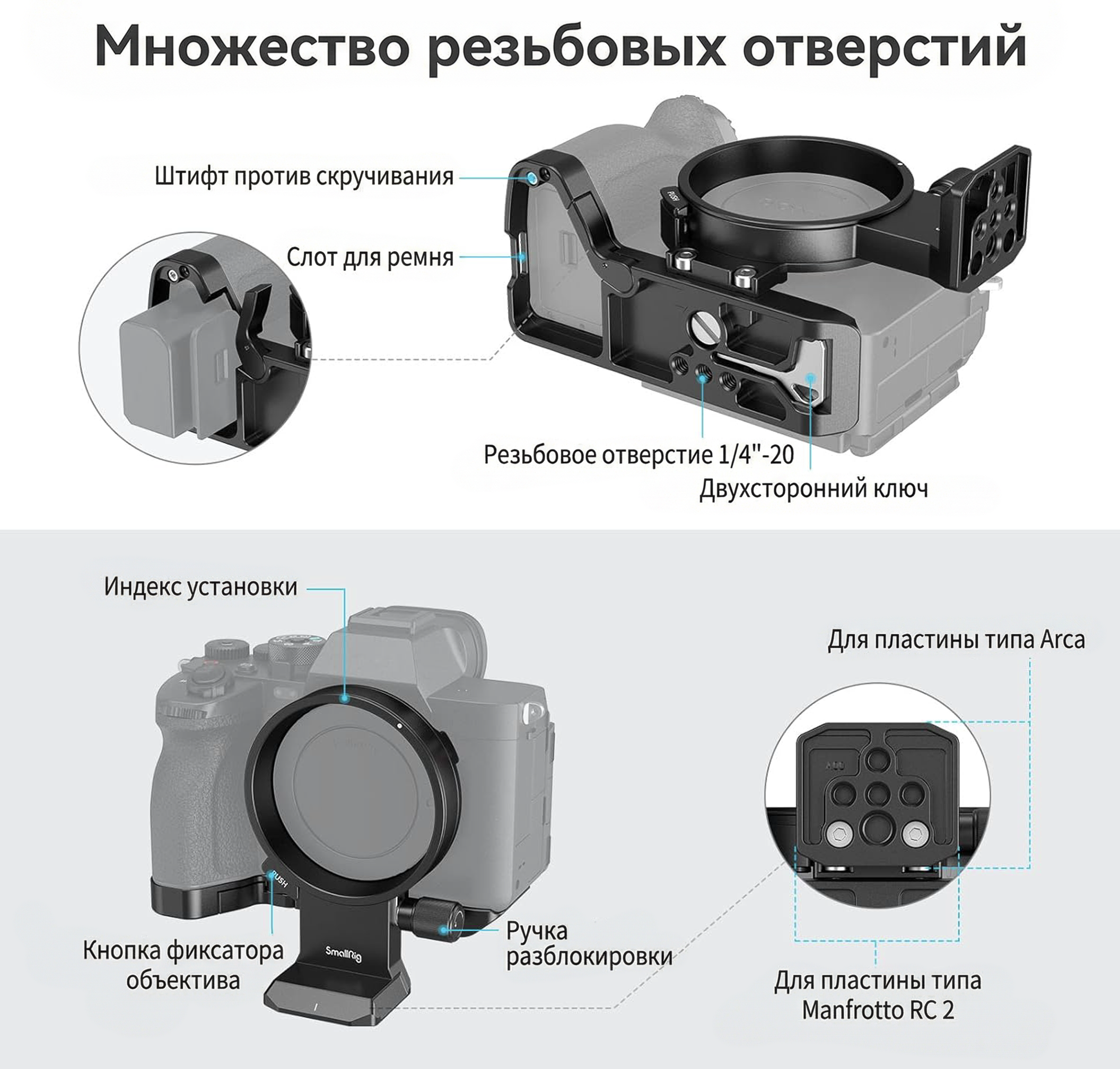 Множество резьбовых отверстий

Штифт против скручивания

Слот для ремня

PUSH

Резьбовое отверстие 1/4"-20

Двухсторонний ключ

Индекс установки

Для пластины типа Arca

PUSH

SmallRig

Кнопка фиксатора объектива

Ручка разблокировки

Для пластины типа Manfrotto RC 2