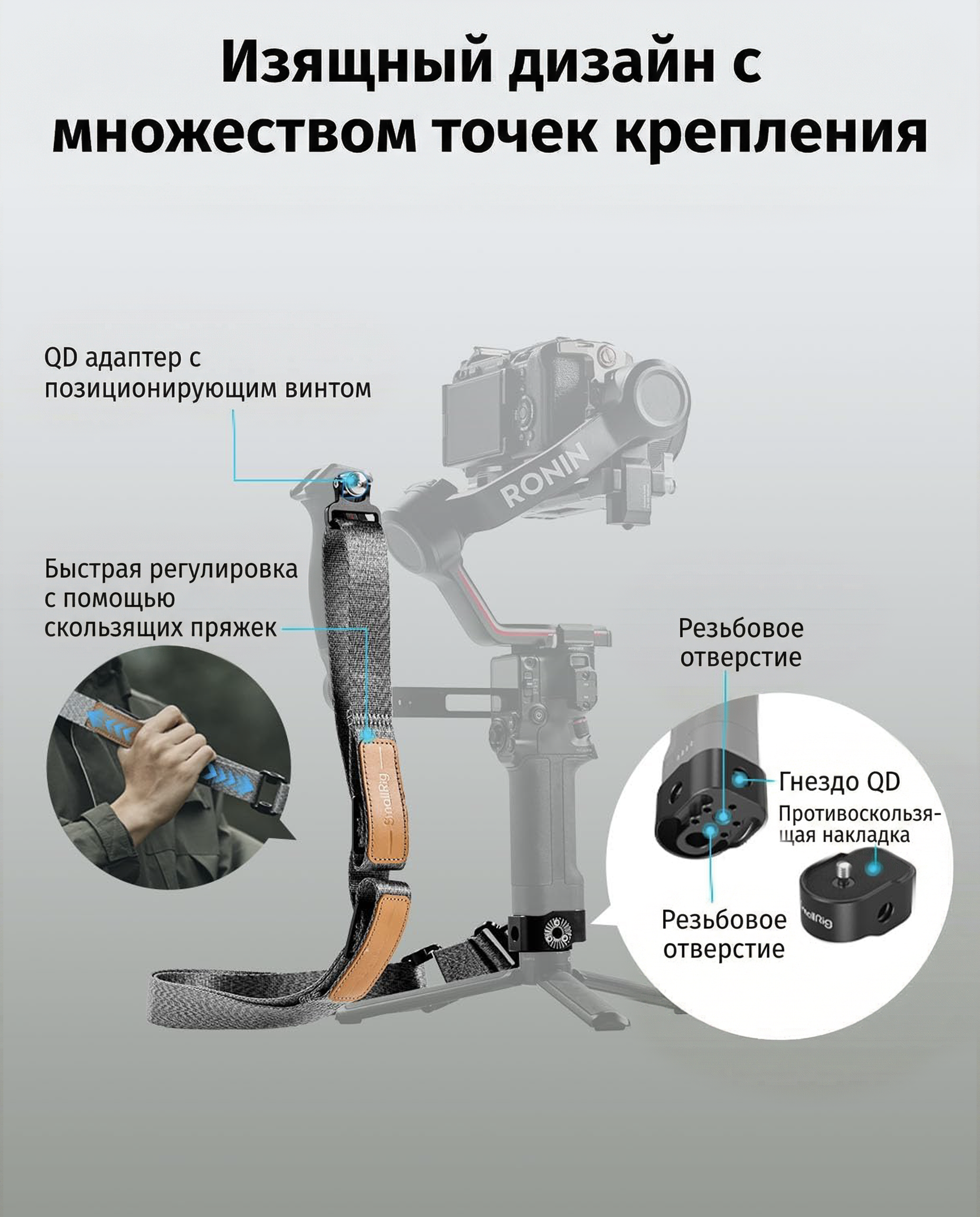 Изящный дизайн с множеством точек крепления

QD адаптер с позиционирующим винтом

RONIN

Быстрая регулировка с помощью скользящих пряжек

SmallRig

Резьбовое отверстие

Гнездо QD

Противоскользящая накладка

Резьбовое отверстие

SmallRig