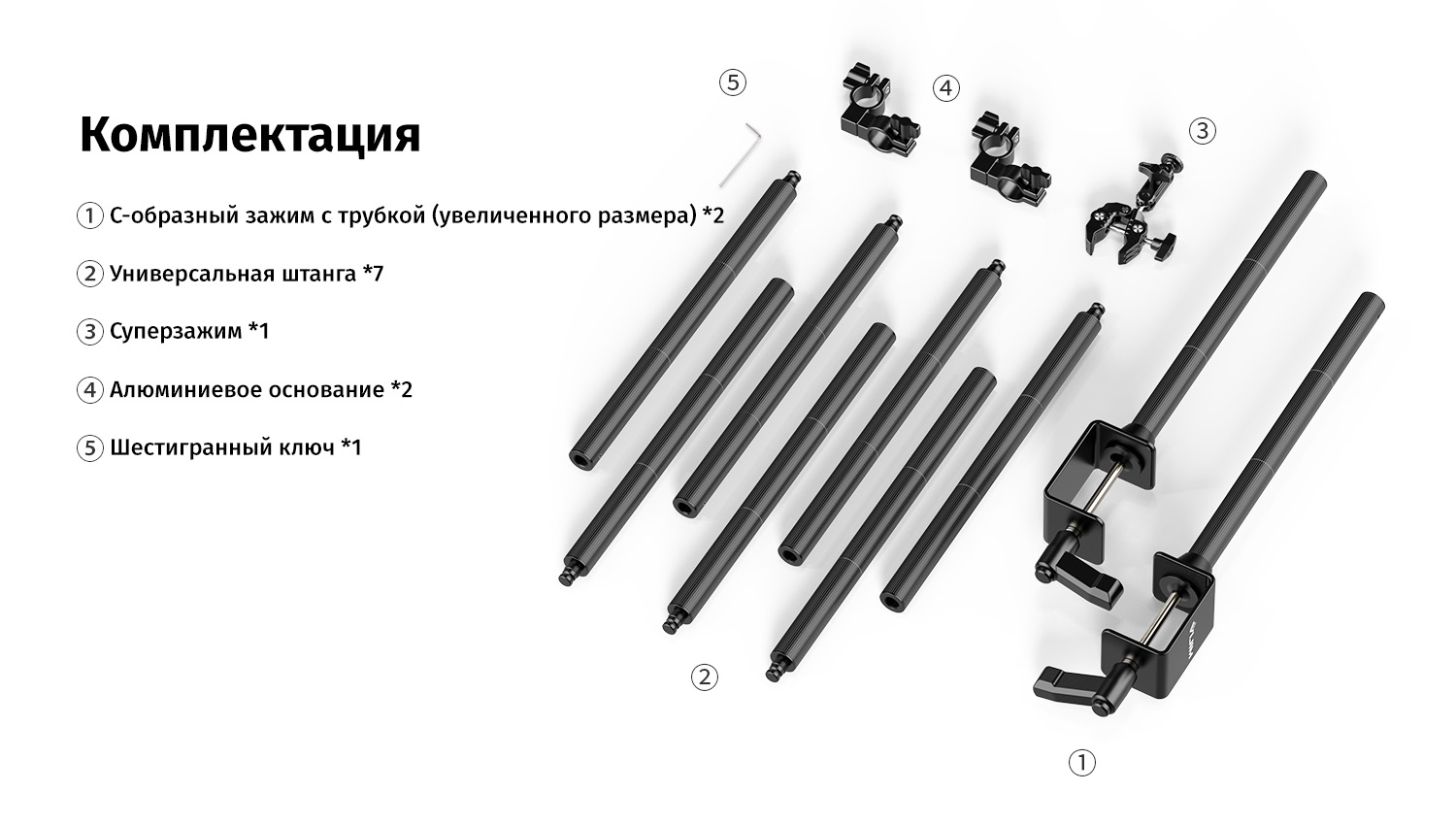 Комплектация

① С-образный зажим с трубкой (увеличенного размера) *2

② Универсальная штанга *7

③ Суперзажим *1

④ Алюминиевое основание *2

⑤ Шестигранный ключ *1

⑤

④

③

②

①