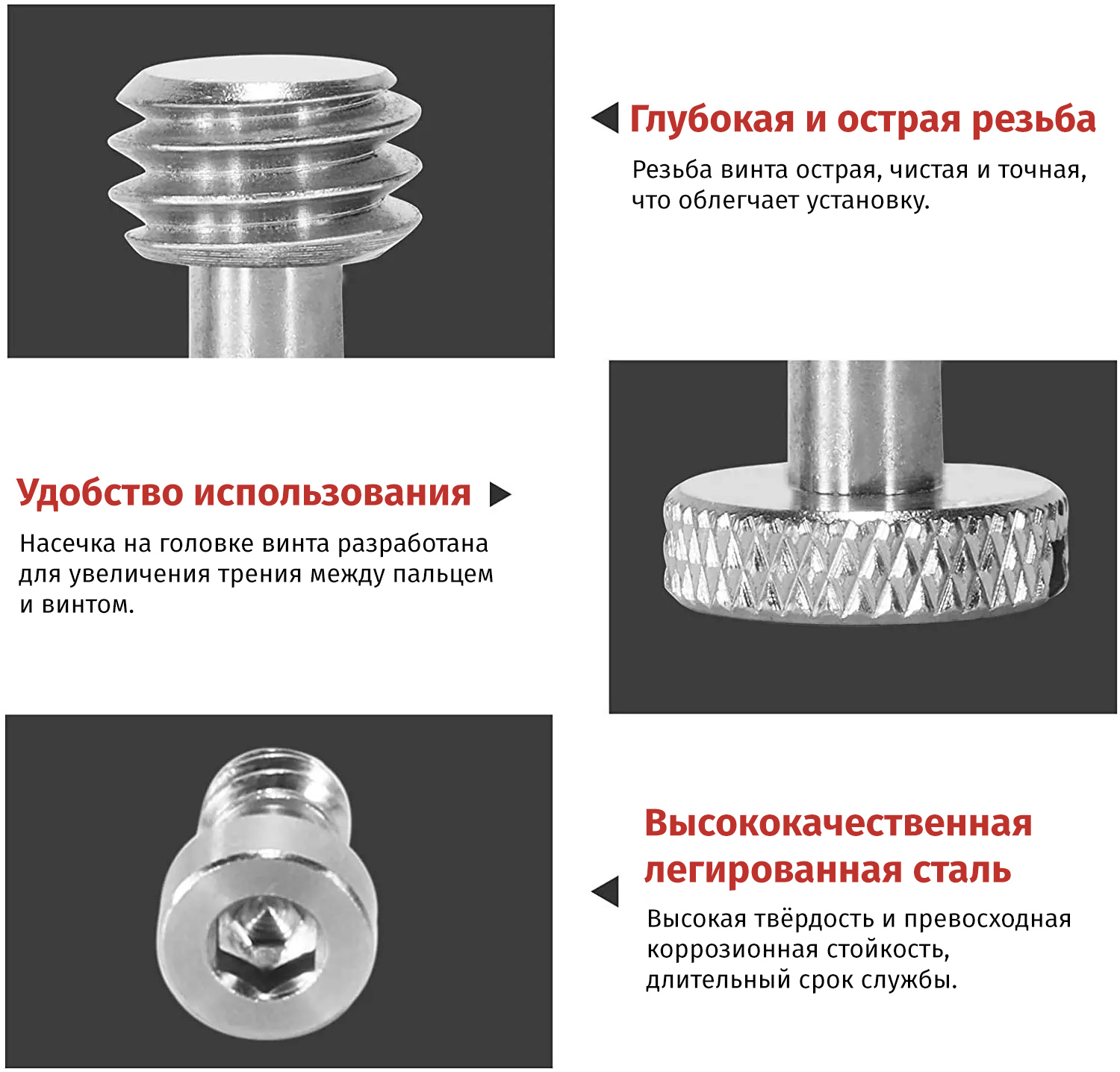 Глубокая и острая резьба

Резьба винта острая, чистая и точная, что облегчает установку.

Удобство использования

Насечка на головке винта разработана для увеличения трения между пальцем и винтом.

Высококачественная легированная сталь

Высокая твёрдость и превосходная коррозионная стойкость, длительный срок службы.