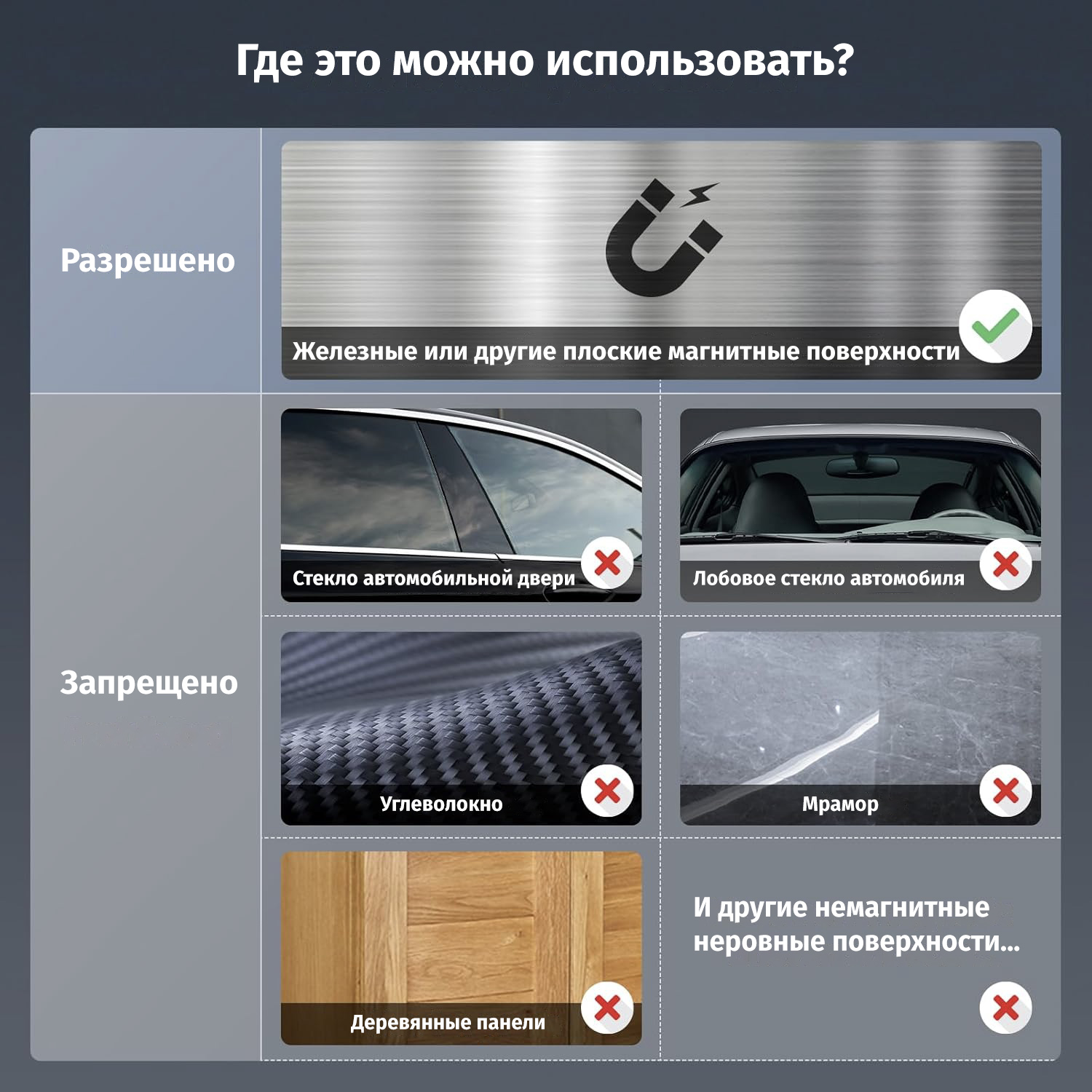 Где это можно использовать?

Разрешено

Железные или другие плоские магнитные поверхности

Запрещено

Стекло автомобильной двери

Лобовое стекло автомобиля

Углеволокно

Мрамор

Деревянные панели

И другие немагнитные неровные поверхности...