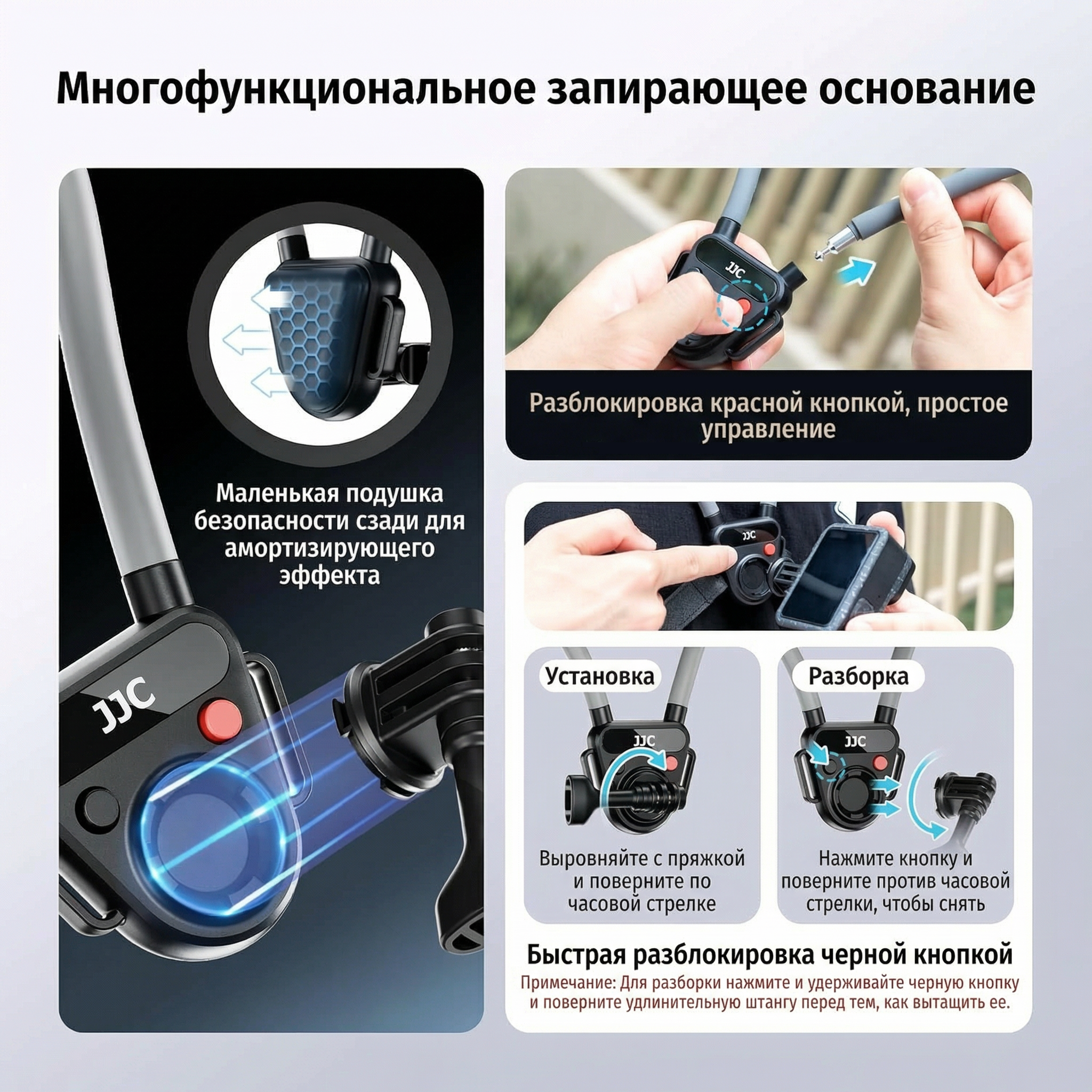 Многофункциональное запирающее основание

Маленькая подушка безопасности сзади для амортизирующего эффекта

JJC

JJC

Разблокировка красной кнопкой, простое управление

JJC

Установка

JJC

Выровняйте с пряжкой и поверните по часовой стрелке

Разборка

JJC

Нажмите кнопку и поверните против часовой стрелки, чтобы снять

Быстрая разблокировка черной кнопкой

Примечание: Для разборки нажмите и удерживайте черную кнопку и поверните удлинительную штангу перед тем, как вытащить ее.