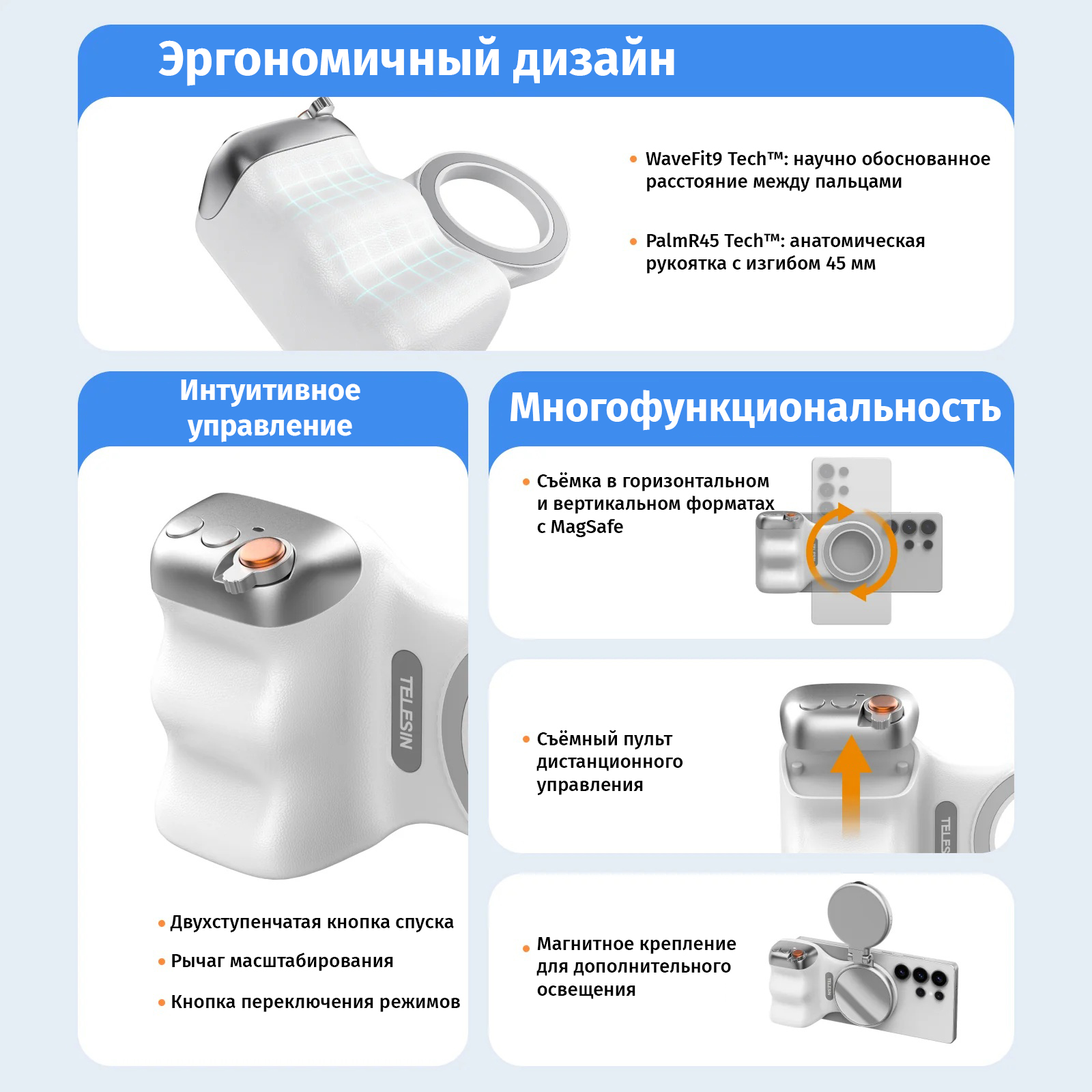 Эргономичный дизайн

• WaveFit9 Tech™: научно обоснованное расстояние между пальцами

• PalmR45 Tech™: анатомическая рукоятка с изгибом 45 мм

Интуитивное управление

TELESIN

• Двухступенчатая кнопка спуска

• Рычаг масштабирования

• Кнопка переключения режимов

Многофункциональность

• Съёмка в горизонтальном и вертикальном форматах с MagSafe

• Съёмный пульт дистанционного управления

TELES

• Магнитное крепление для дополнительного освещения

TELESIN