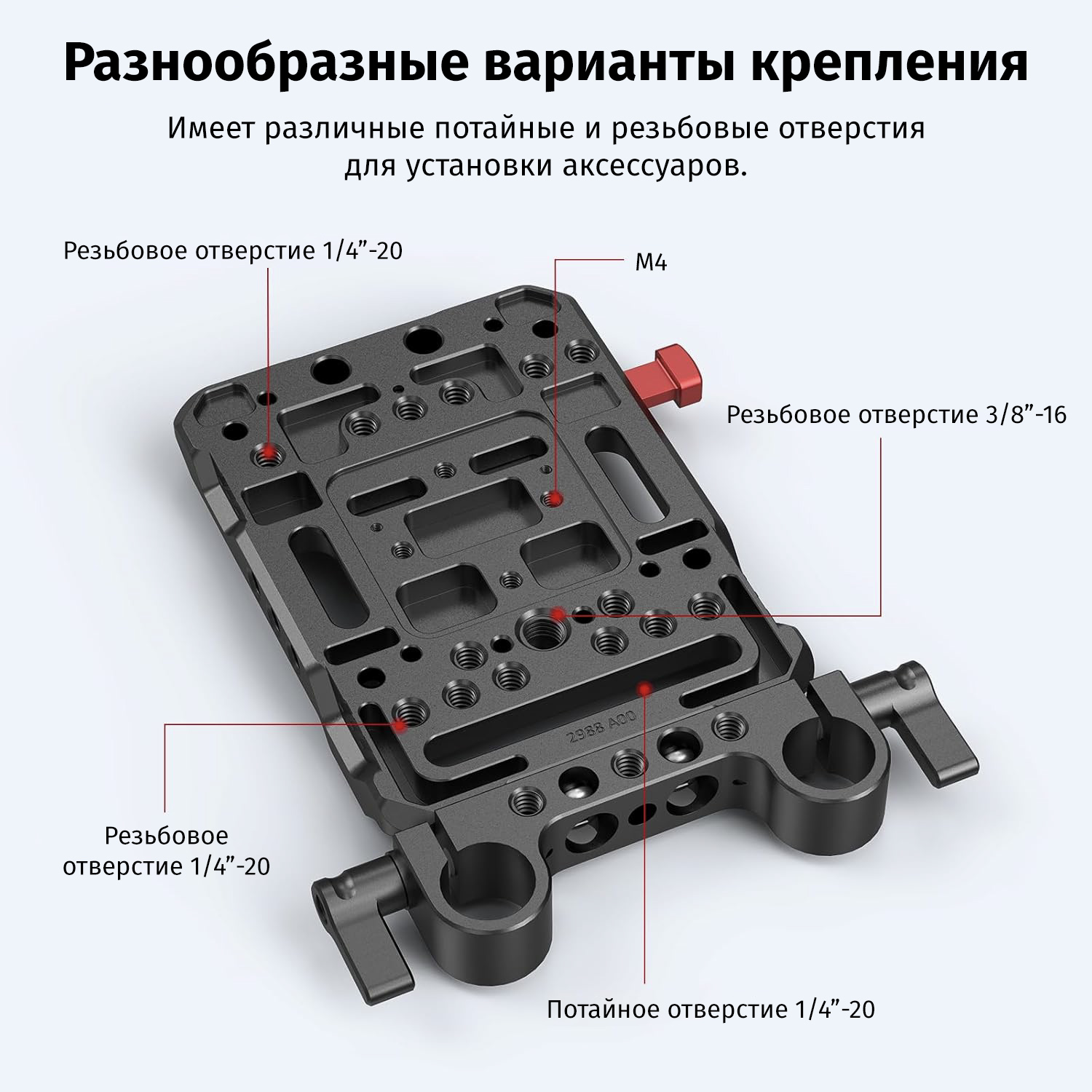 Разнообразные варианты крепления

Имеет различные потайные и резьбовые отверстия для установки аксессуаров.

Резьбовое отверстие 1/4”-20

M4

Резьбовое отверстие 3/8”-16

2988 A00

Резьбовое отверстие 1/4”-20

Потайное отверстие 1/4”-20