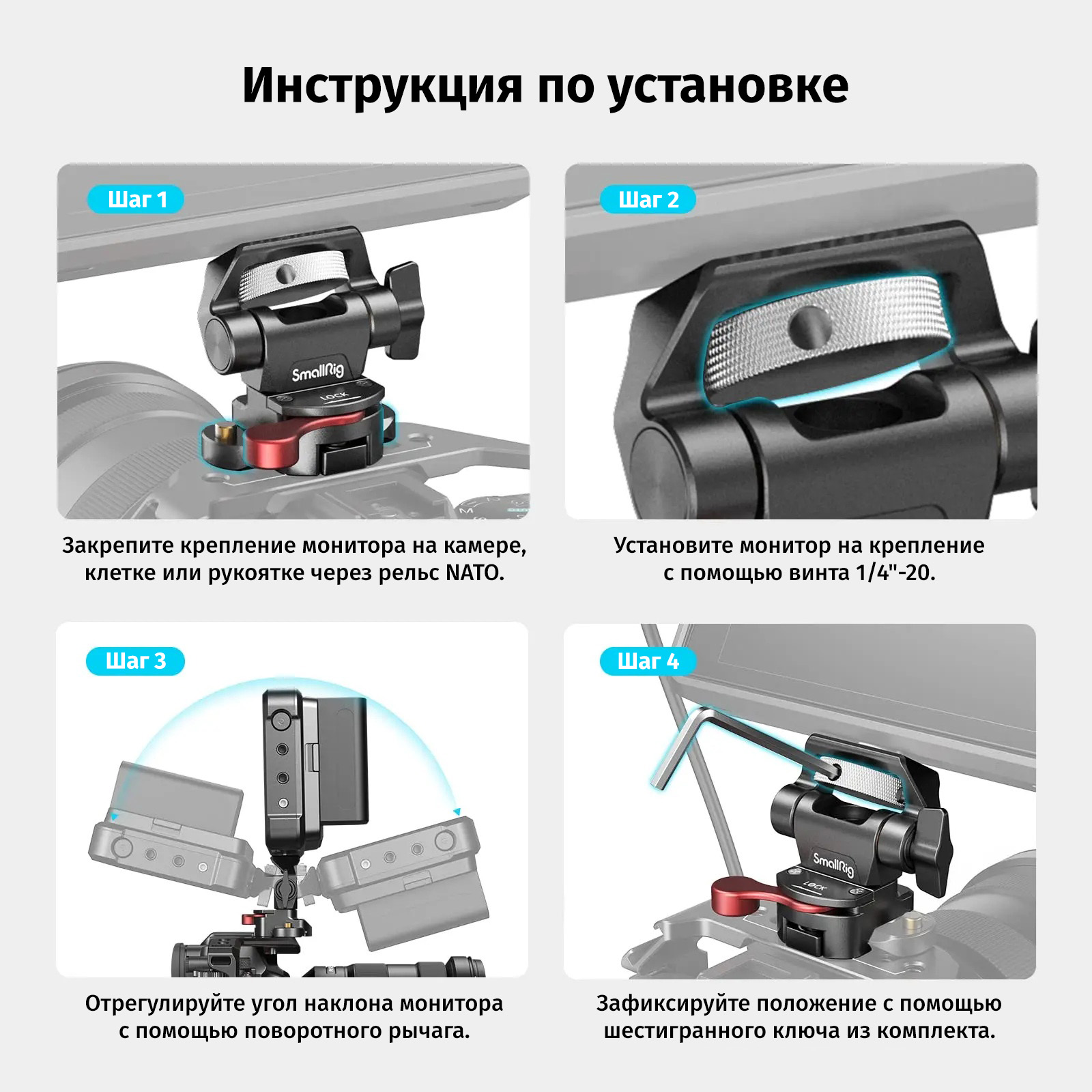 Инструкция по установке

Шаг 1

SmallRig

LOCK

Закрепите крепление монитора на камере, клетке или рукоятке через рельс NATO.

Шаг 2

Установите монитор на крепление с помощью винта 1/4"-20.

Шаг 3

Отрегулируйте угол наклона монитора с помощью поворотного рычага.

Шаг 4

SmallRig

LOCK

Зафиксируйте положение с помощью шестигранного ключа из комплекта.