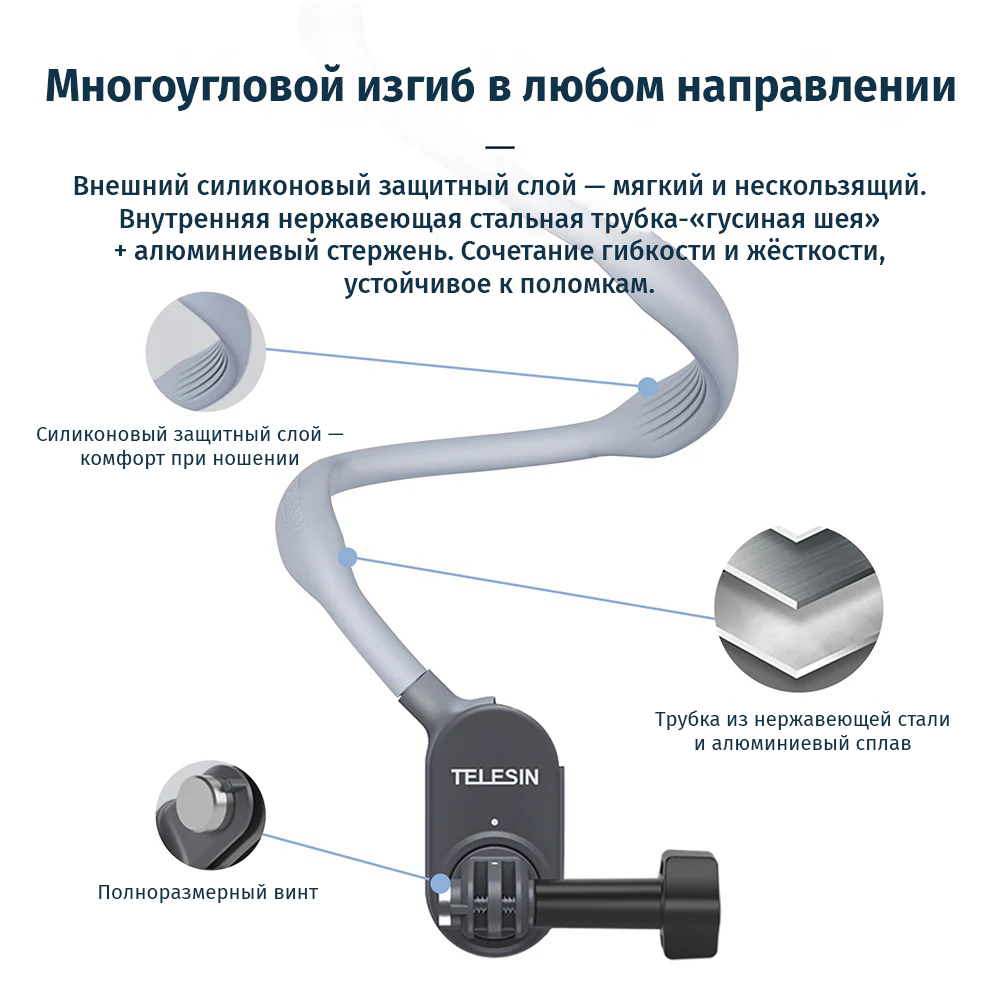 Многоугловой изгиб в любом направлении

—

Внешний силиконовый защитный слой — мягкий и нескользящий. Внутренняя нержавеющая стальная трубка-«гусиная шея» + алюминиевый стержень. Сочетание гибкости и жёсткости, устойчивое к поломкам.

Силиконовый защитный слой — комфорт при ношении

Трубка из нержавеющей стали и алюминиевый сплав

TELESIN

Полноразмерный винт