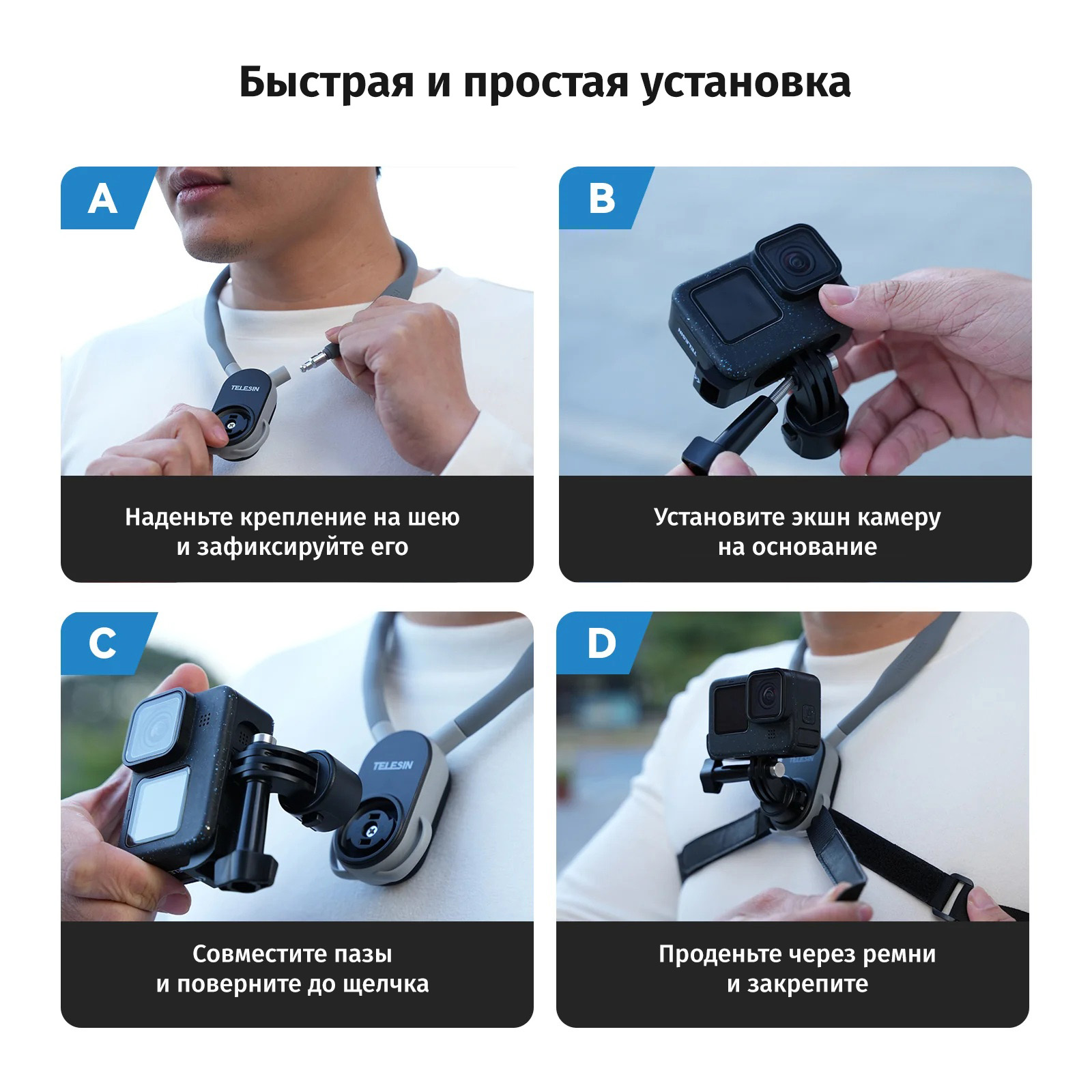 Быстрая и простая установка

A

TELESIN

Наденьте крепление на шею и зафиксируйте его

B

TELESIN

Установите экшн камеру на основание

C

TELESIN

Совместите пазы и поверните до щелчка

D

TELESIN

Проденьте через ремни и закрепите