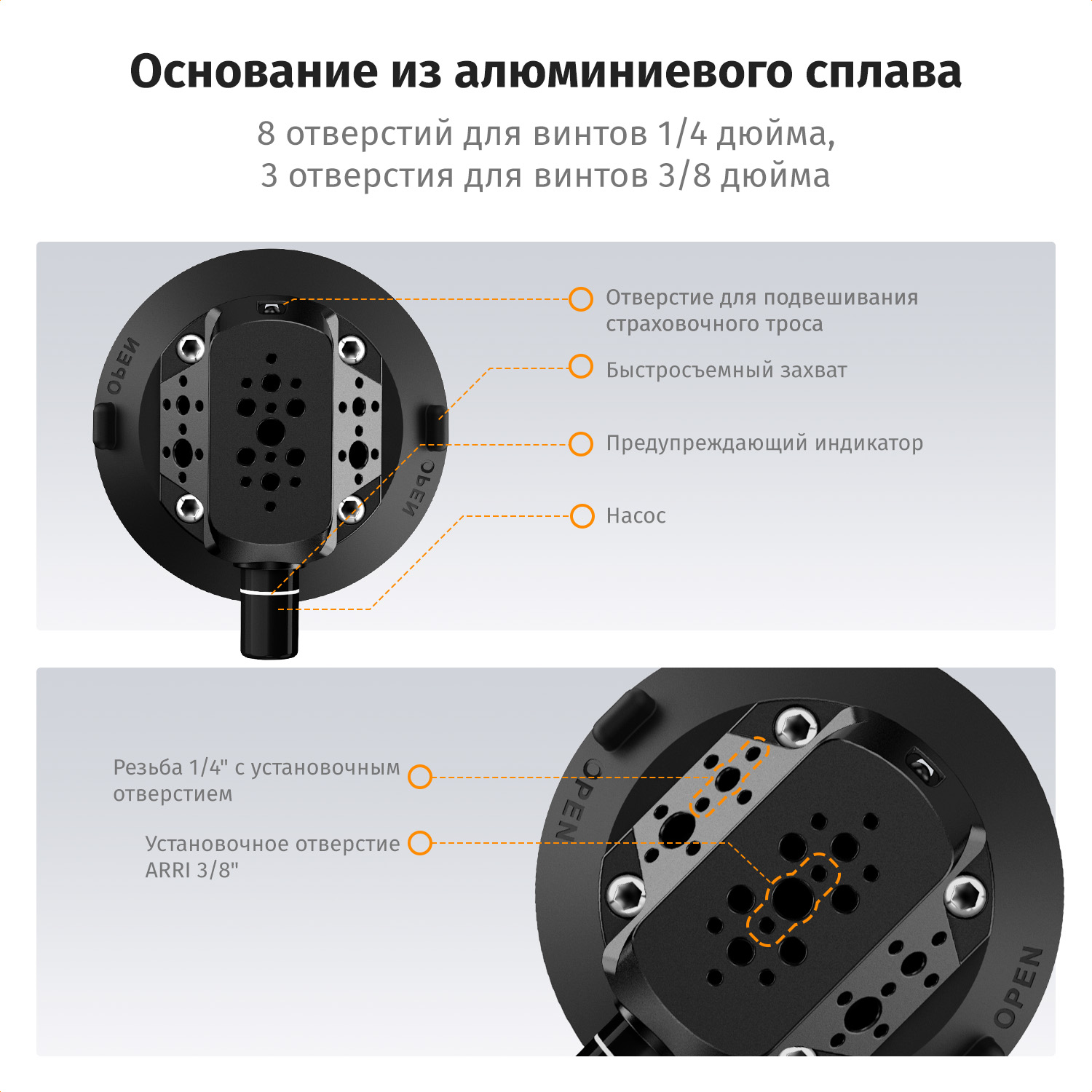 Основание из алюминиевого сплава

8 отверстий для винтов 1/4 дюйма,
3 отверстия для винтов 3/8 дюйма

OPEN

OPEN

Отверстие для подвешивания страховочного троса

Быстросъемный захват

Предупреждающий индикатор

Насос

Резьба 1/4" с установочным отверстием

Установочное отверстие ARRI 3/8"

OPEN

OPEN