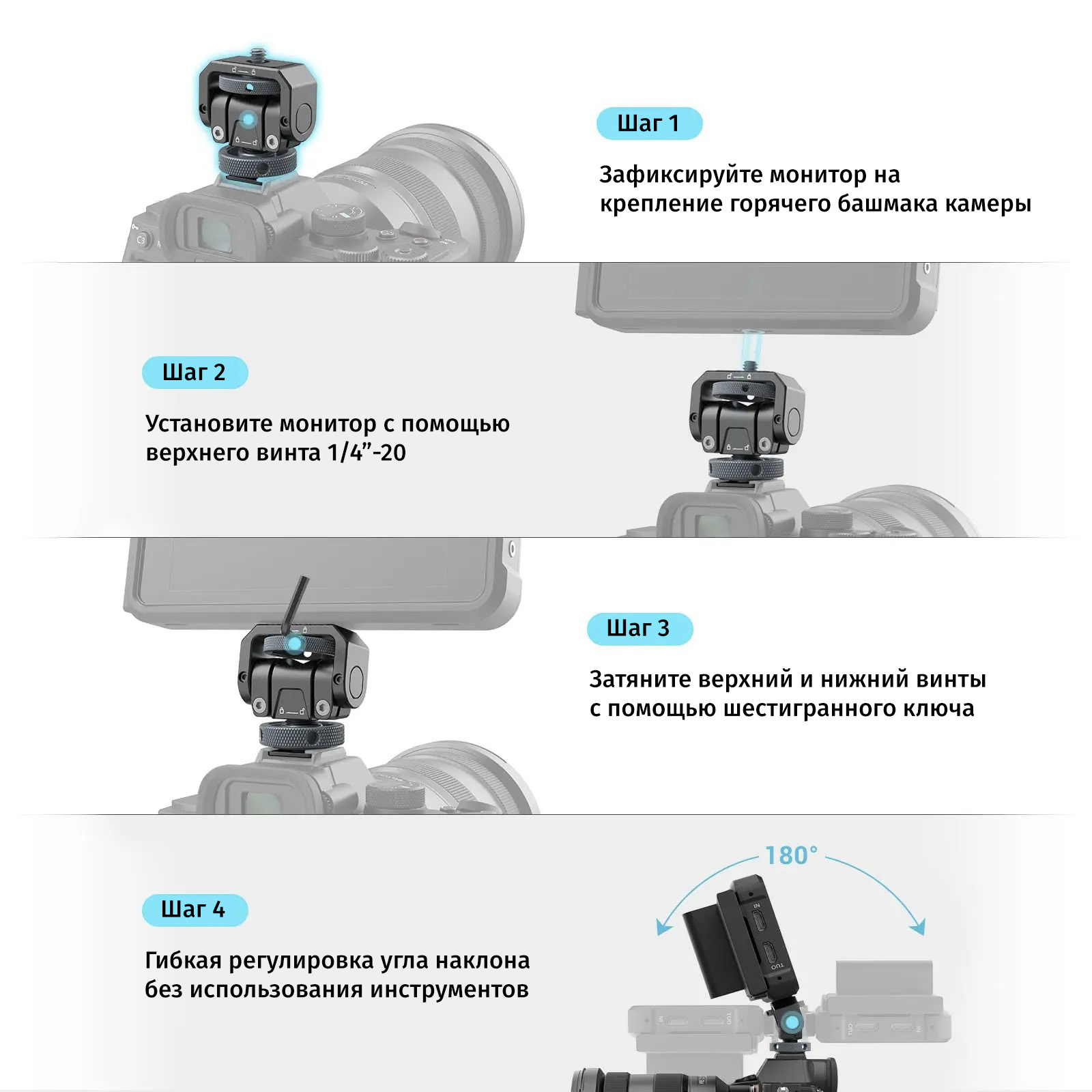 Шаг 1

Зафиксируйте монитор на крепление горячего башмака камеры

Шаг 2

Установите монитор с помощью верхнего винта 1/4”-20

Шаг 3

Затяните верхний и нижний винты с помощью шестигранного ключа

Шаг 4

Гибкая регулировка угла наклона без использования инструментов

180°

IN

OUT