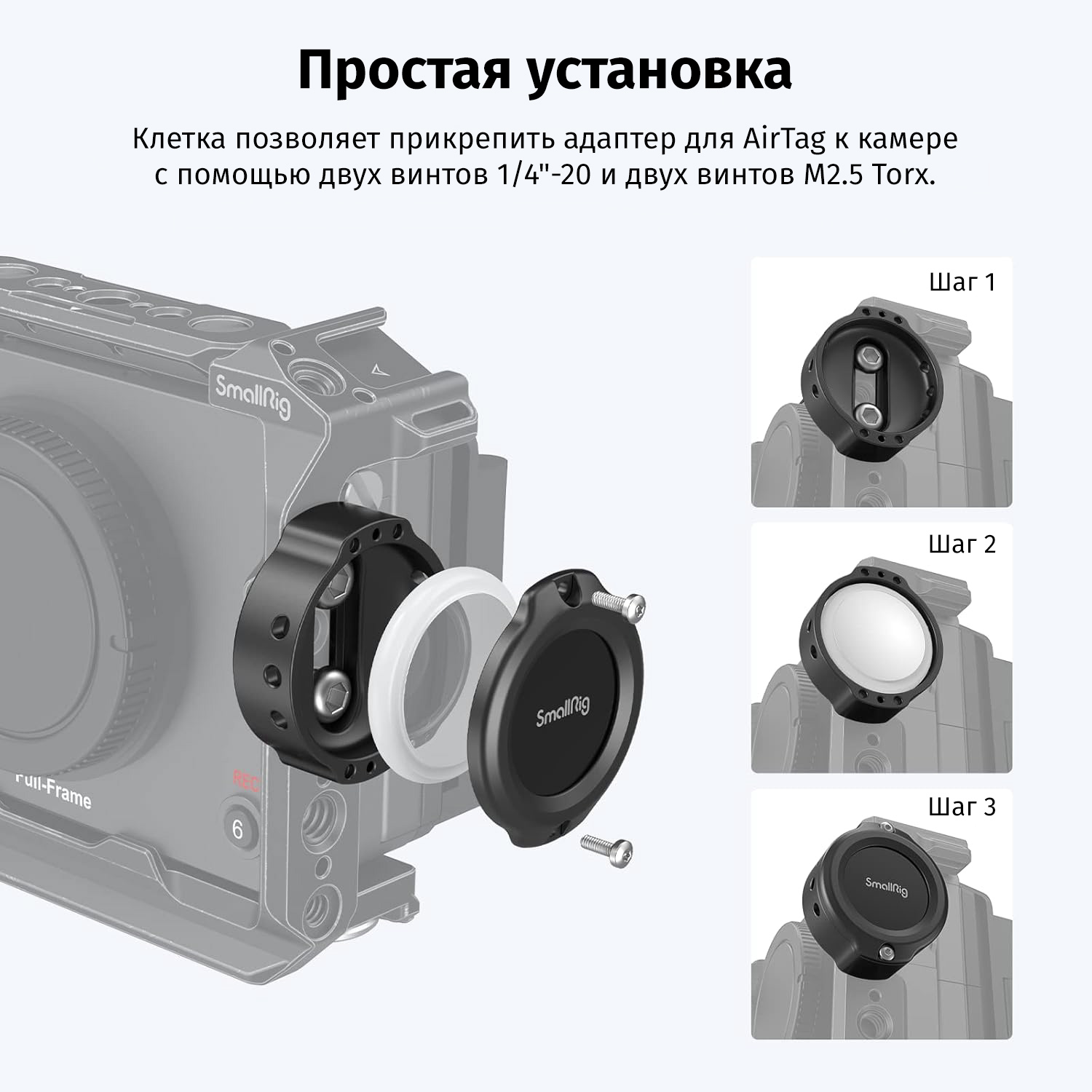 Простая установка

Клетка позволяет прикрепить адаптер для AirTag к камере с помощью двух винтов 1/4"-20 и двух винтов M2.5 Torx.

SmallRig

Full-Frame

REC

6

SmallRig

Шаг 1

Шаг 2

Шаг 3

SmallRig