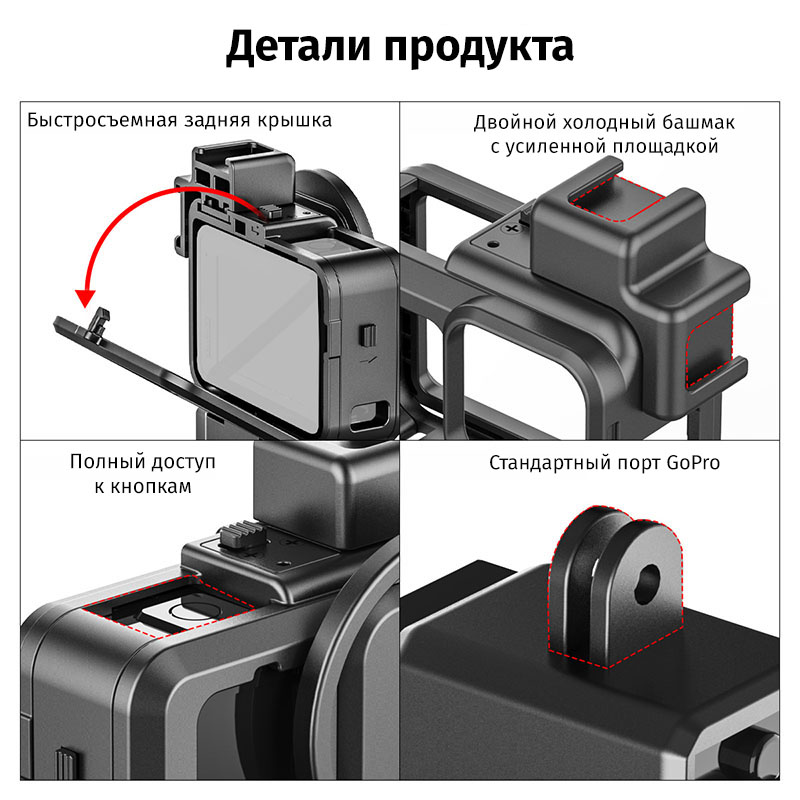 Детали продукта

Быстросъемная задняя крышка

Двойной холодный башмак с усиленной площадкой

Полный доступ к кнопкам

Стандартный порт GoPro