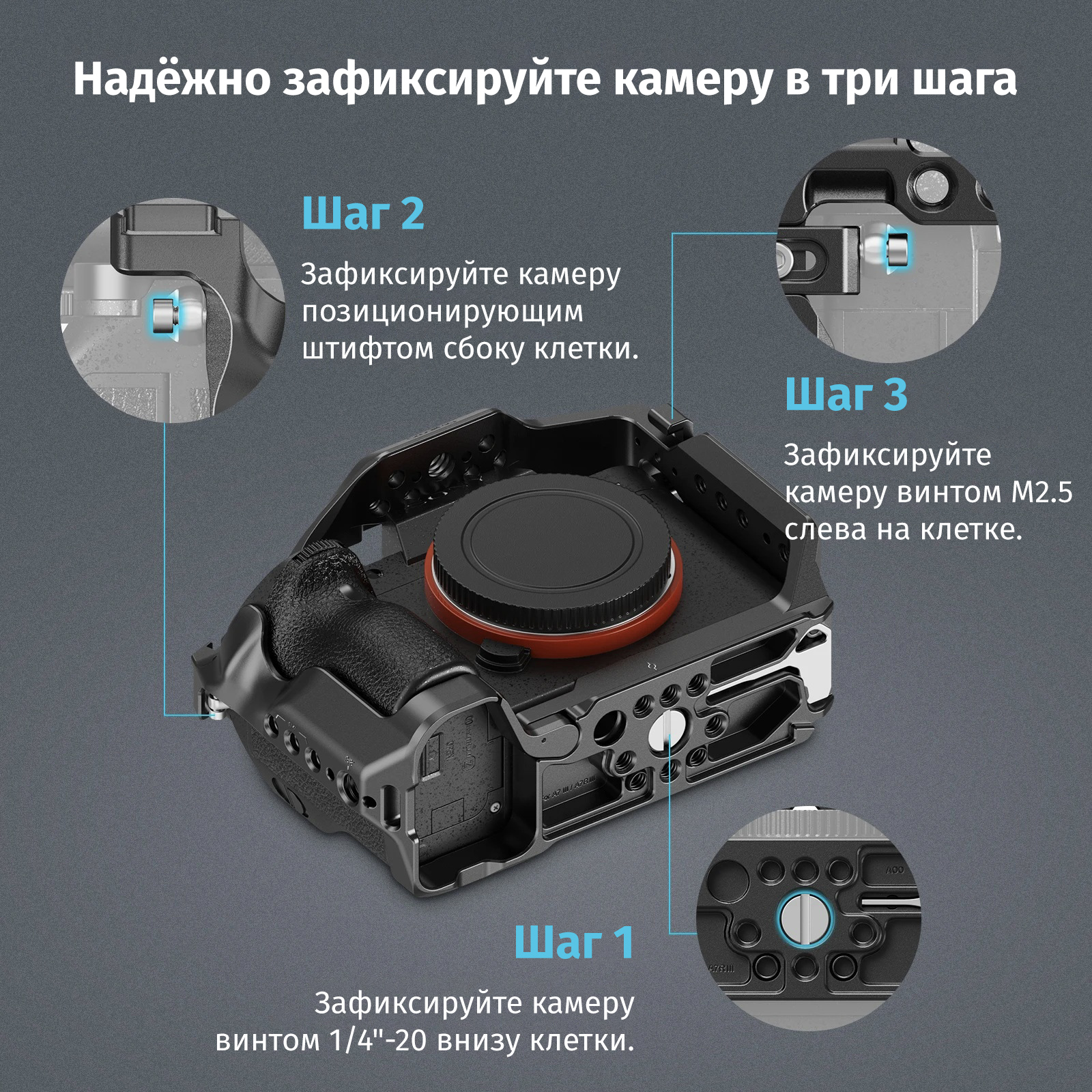 Надёжно зафиксируйте камеру в три шага

Шаг 2

Зафиксируйте камеру позиционирующим штифтом сбоку клетки.

Шаг 3

Зафиксируйте камеру винтом M2.5 слева на клетке.

Шаг 1

Зафиксируйте камеру винтом 1/4"-20 внизу клетки.