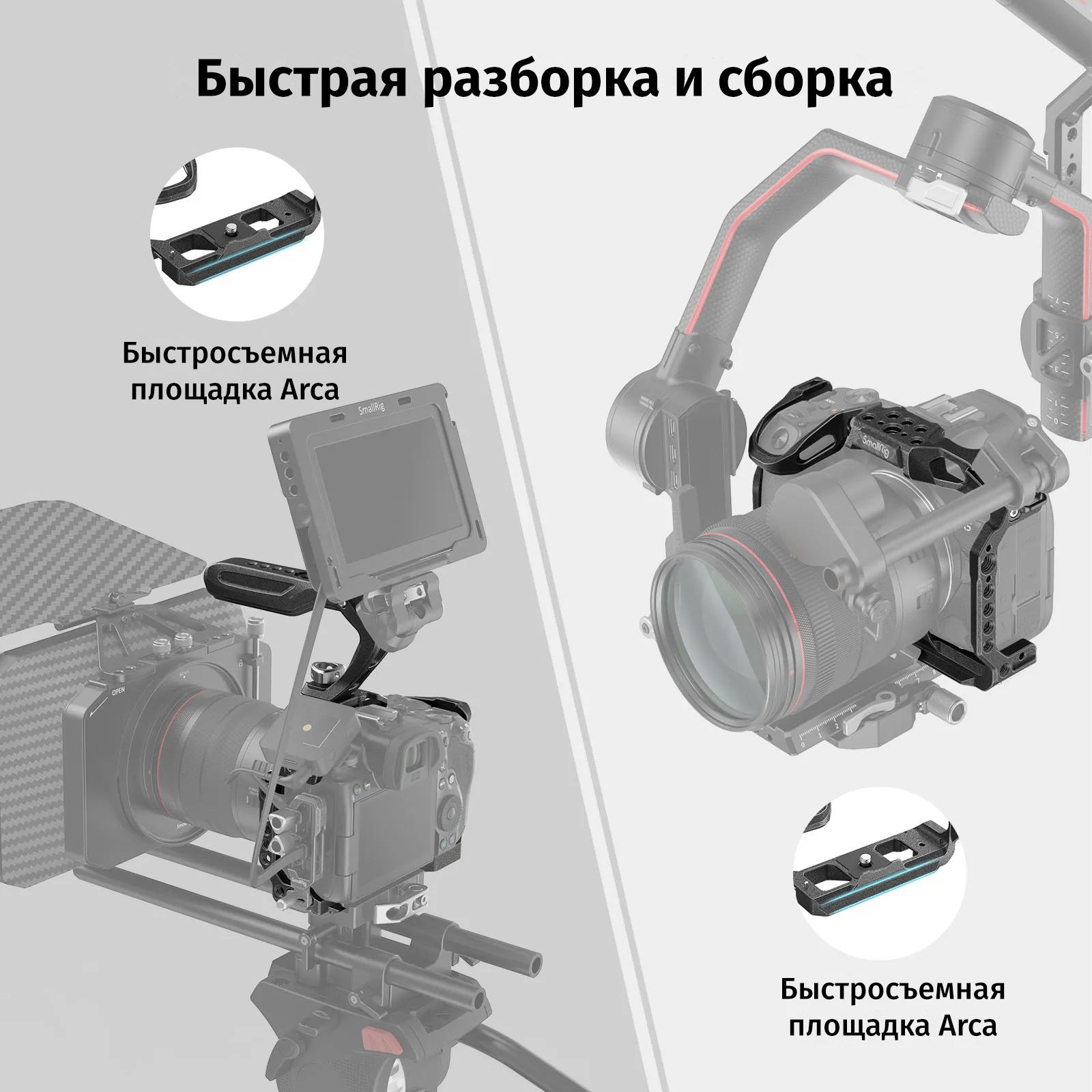 Быстрая разборка и сборка

Быстросъемная площадка Arca

SmallRig

OPEN

SmallRig

Быстросъемная площадка Arca