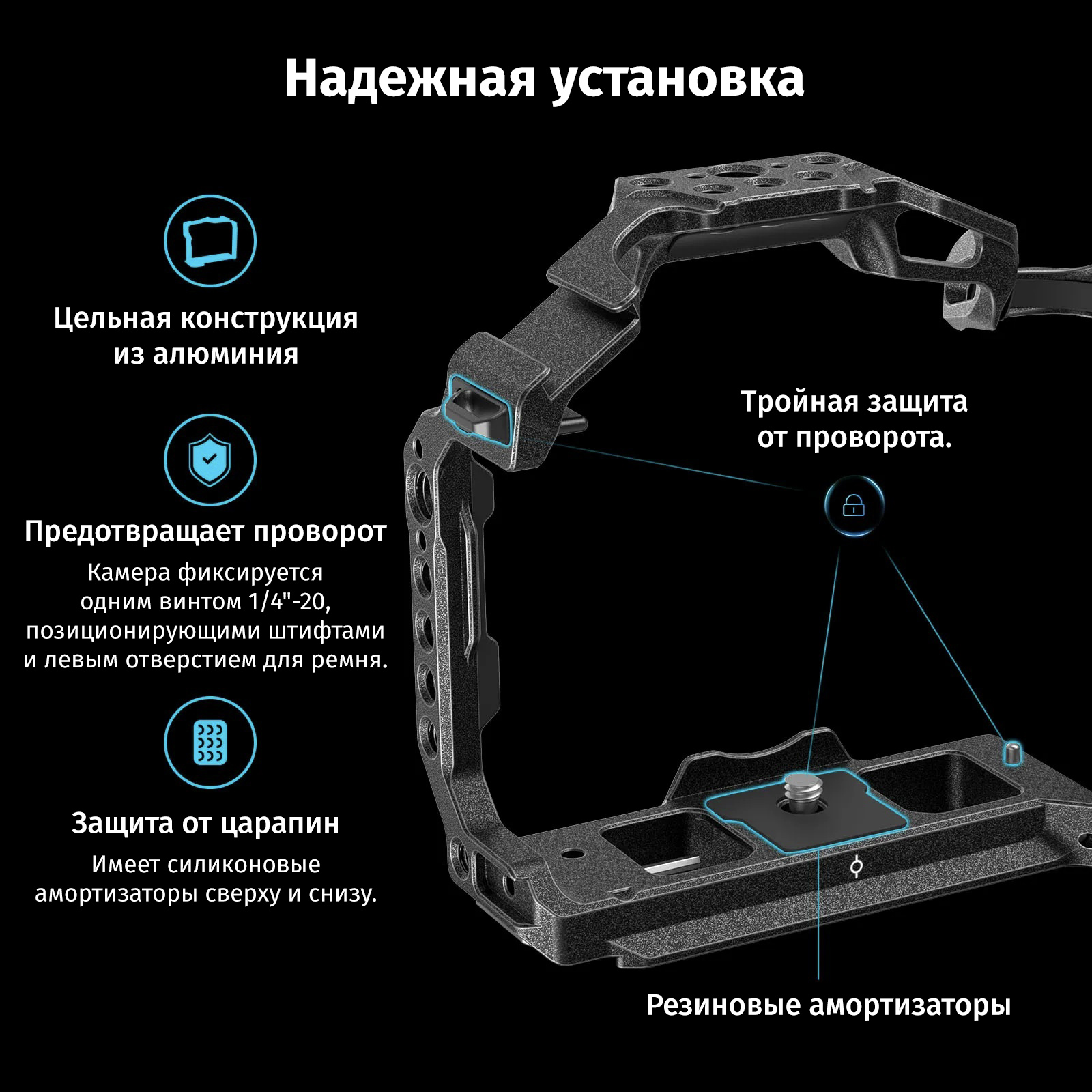 Надежная установка

Цельная конструкция из алюминия

Предотвращает проворот

Камера фиксируется одним винтом 1/4"-20, позиционирующими штифтами и левым отверстием для ремня.

Защита от царапин

Имеет силиконовые амортизаторы сверху и снизу.

Тройная защита от проворота.

Резиновые амортизаторы