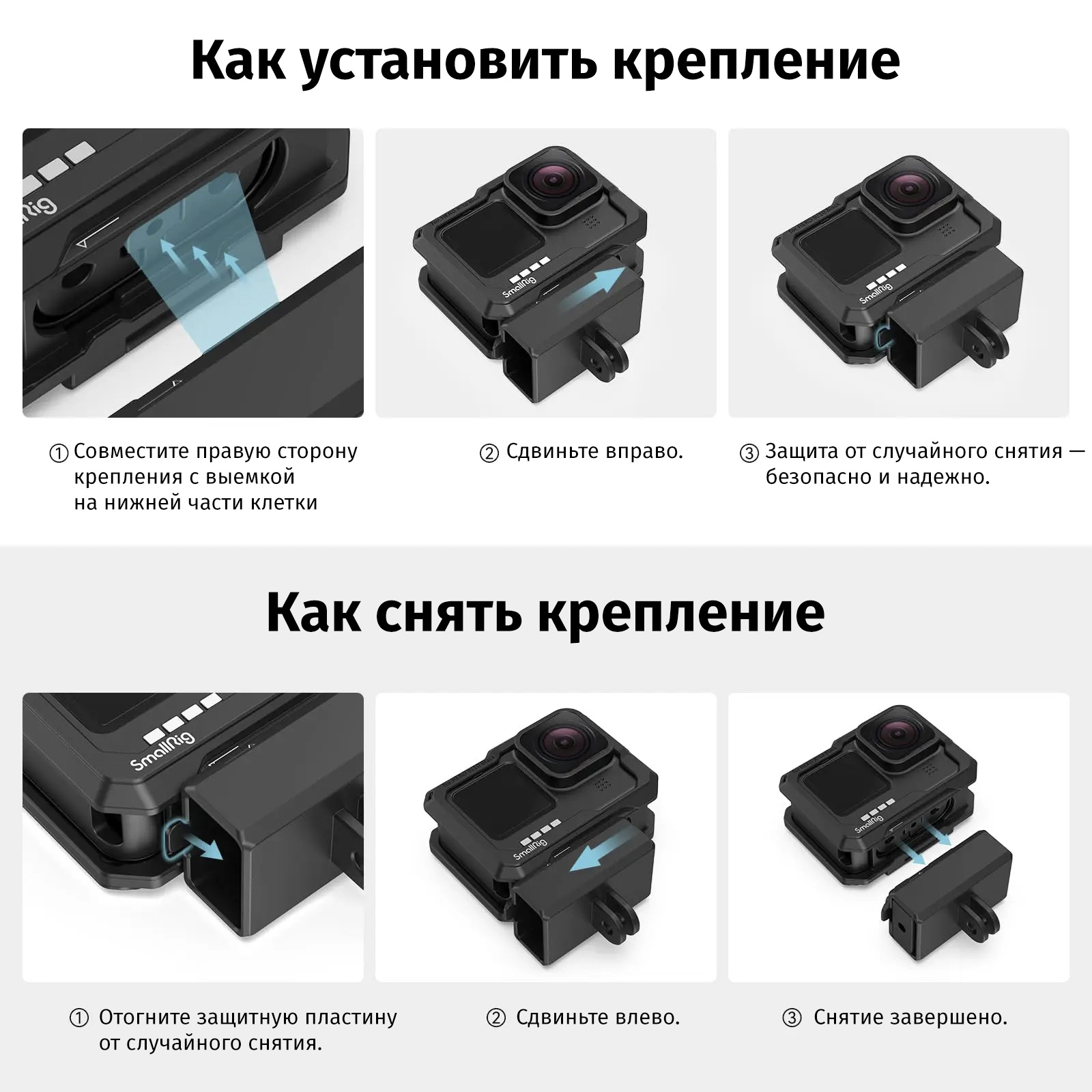 Как установить крепление

SmallRig

SmallRig

SmallRig

① Совместите правую сторону крепления с выемкой на нижней части клетки

② Сдвиньте вправо.

③ Защита от случайного снятия — безопасно и надежно.

Как снять крепление

SmallRig

SmallRig

SmallRig

① Отогните защитную пластину от случайного снятия.

② Сдвиньте влево.

③ Снятие завершено.