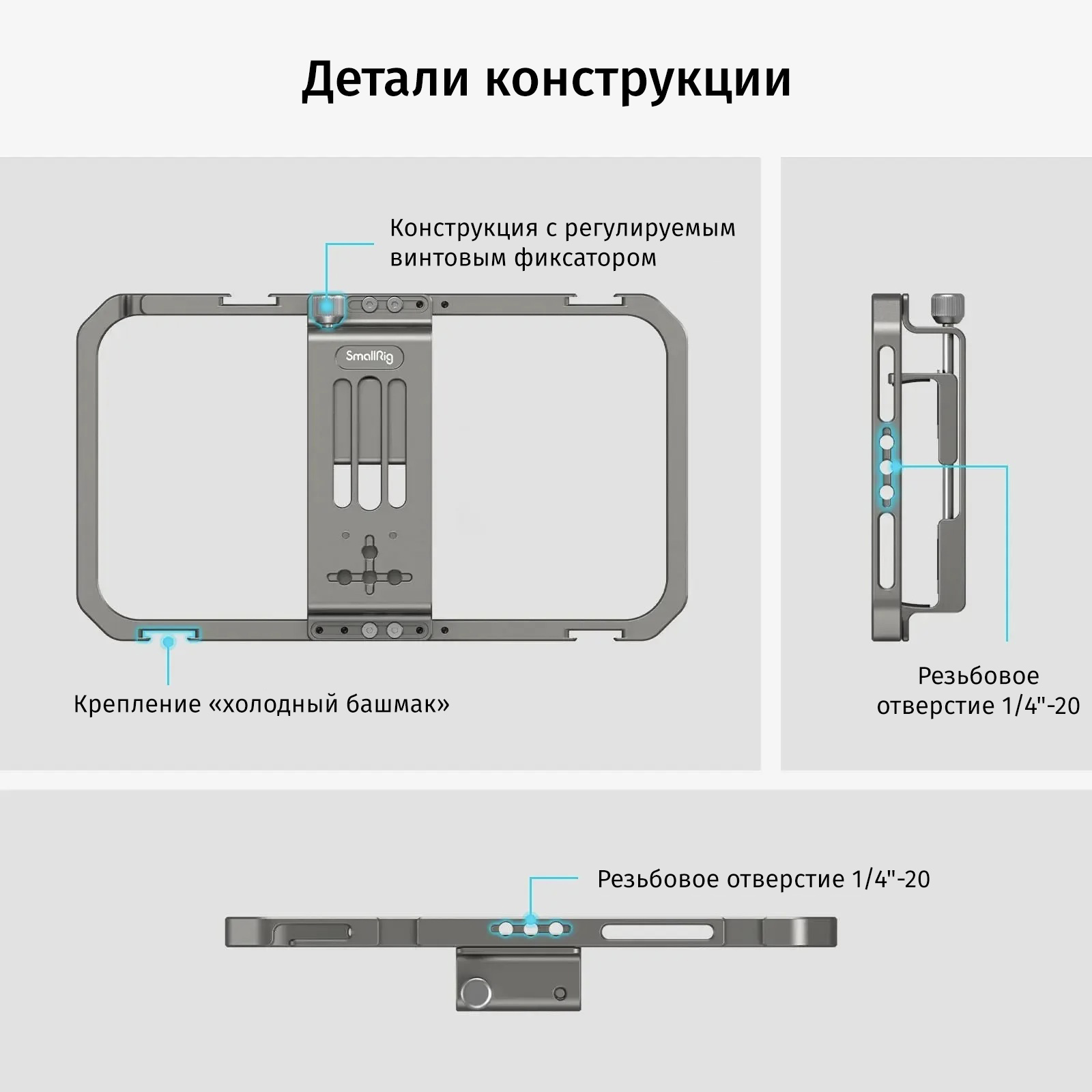 Детали конструкции

Конструкция с регулируемым винтовым фиксатором

SmallRig

Крепление «холодный башмак»

Резьбовое отверстие 1/4"-20

Резьбовое отверстие 1/4"-20