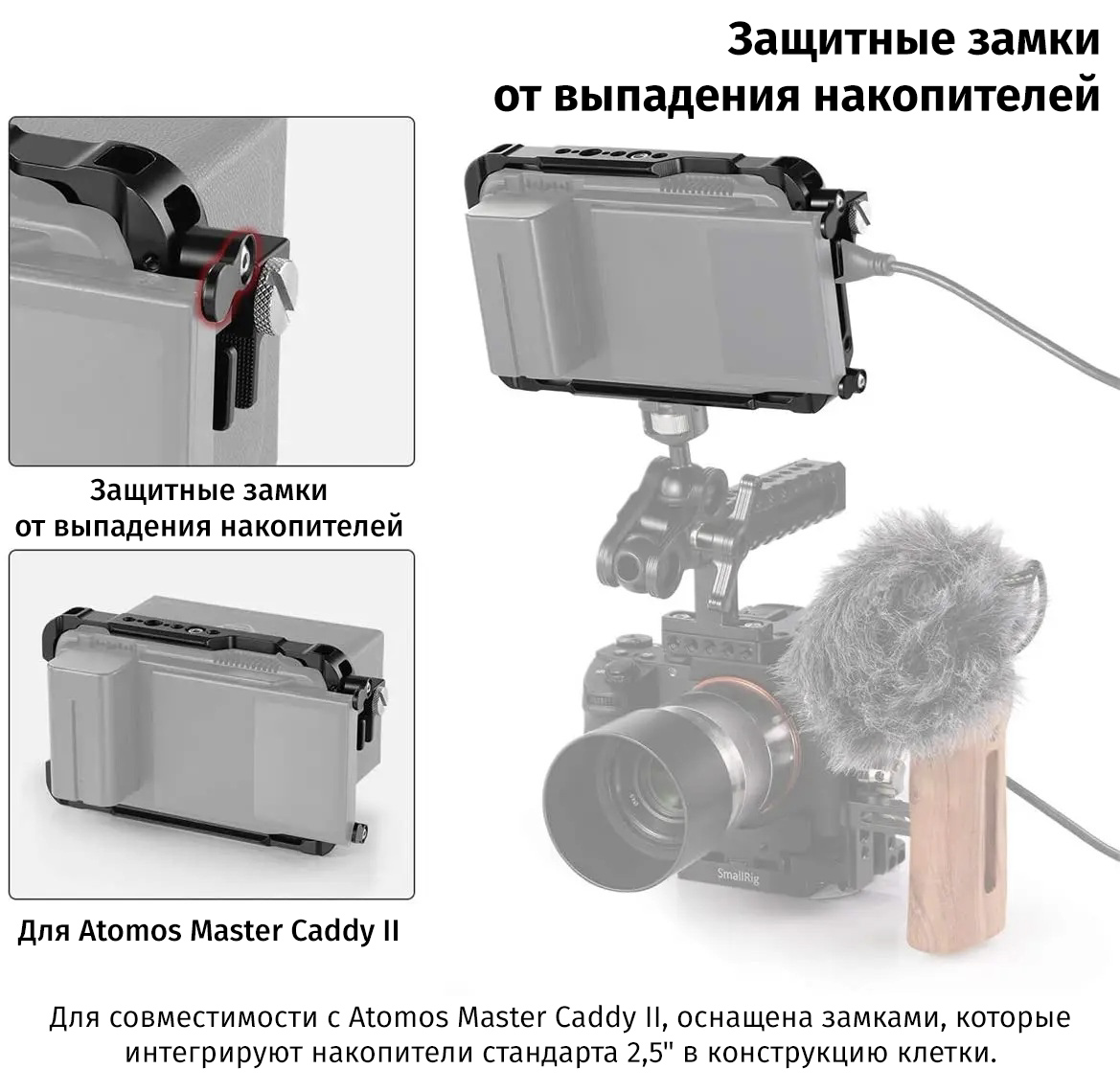 Защитные замки
от выпадения накопителей

Защитные замки
от выпадения накопителей

Для Atomos Master Caddy II

SmallRig

Для совместимости с Atomos Master Caddy II, оснащена замками, которые интегрируют накопители стандарта 2,5" в конструкцию клетки.