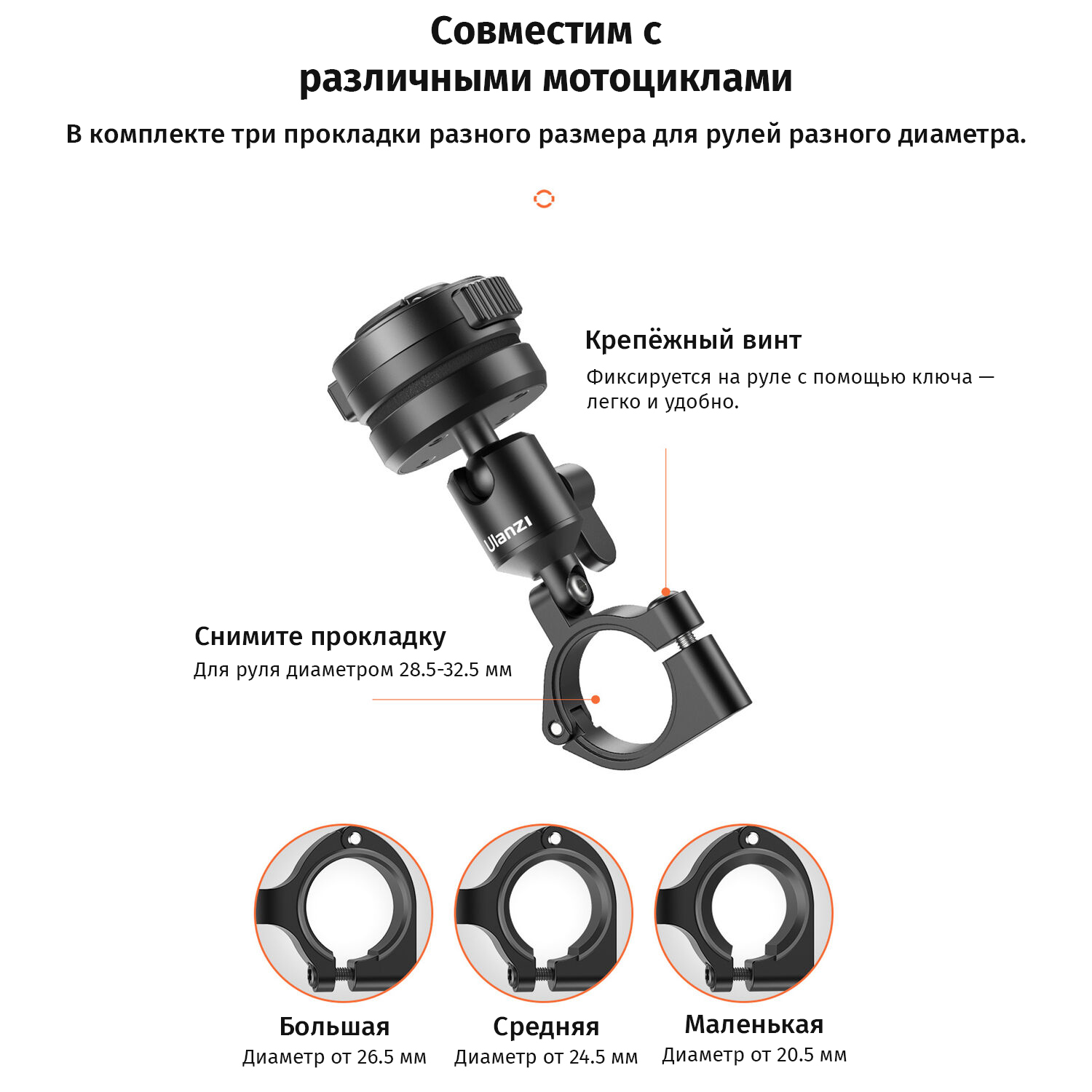 Совместим с различными мотоциклами

В комплекте три прокладки разного размера для рулей разного диаметра.

Крепёжный винт
Фиксируется на руле с помощью ключа — легко и удобно.

Ulanzi

Снимите прокладку
Для руля диаметром 28.5-32.5 мм

Большая
Диаметр от 26.5 мм

Средняя
Диаметр от 24.5 мм

Маленькая
Диаметр от 20.5 мм