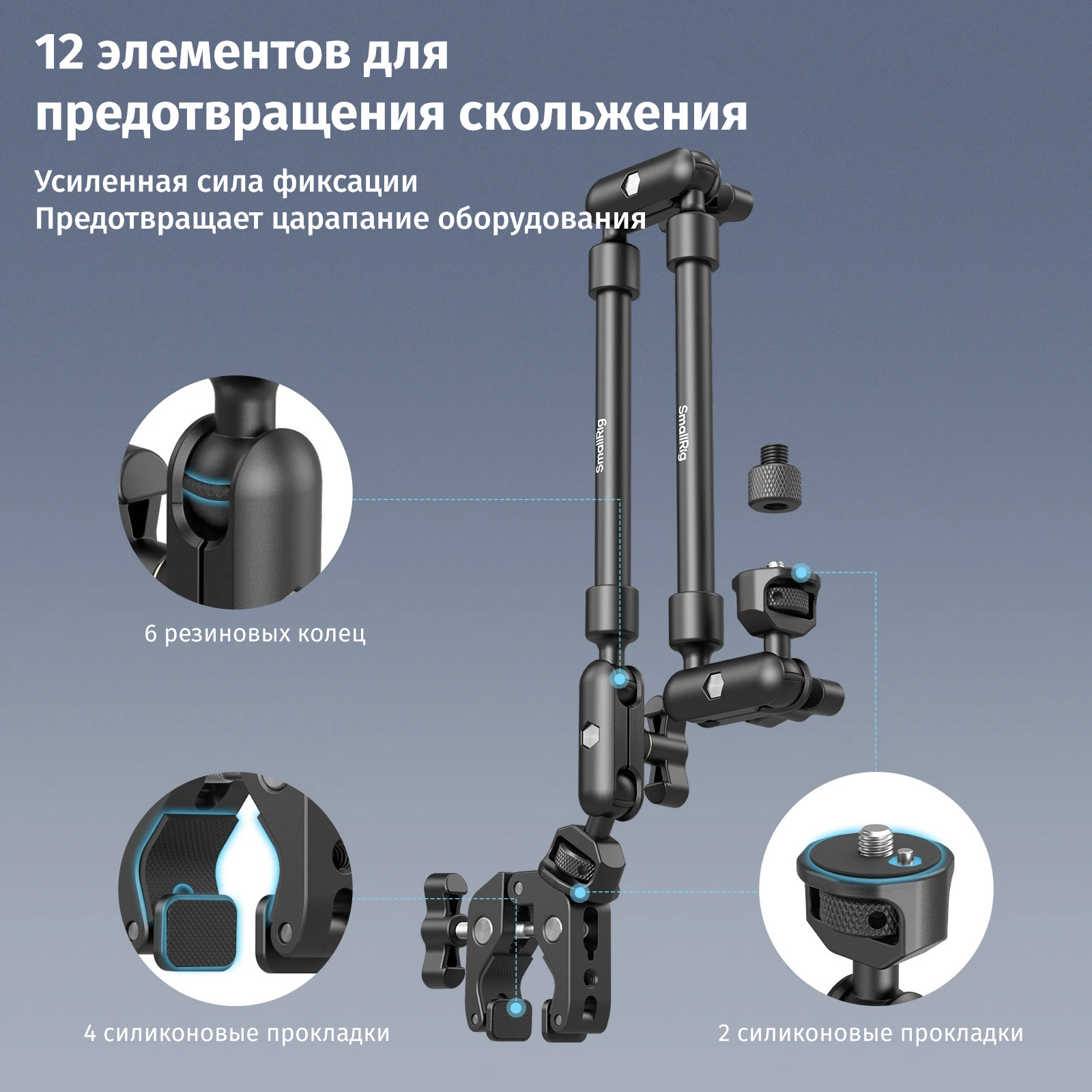 12 элементов для предотвращения скольжения

Усиленная сила фиксации
Предотвращает царапание оборудования

SmallRig

SmallRig

6 резиновых колец

4 силиконовые прокладки

2 силиконовые прокладки