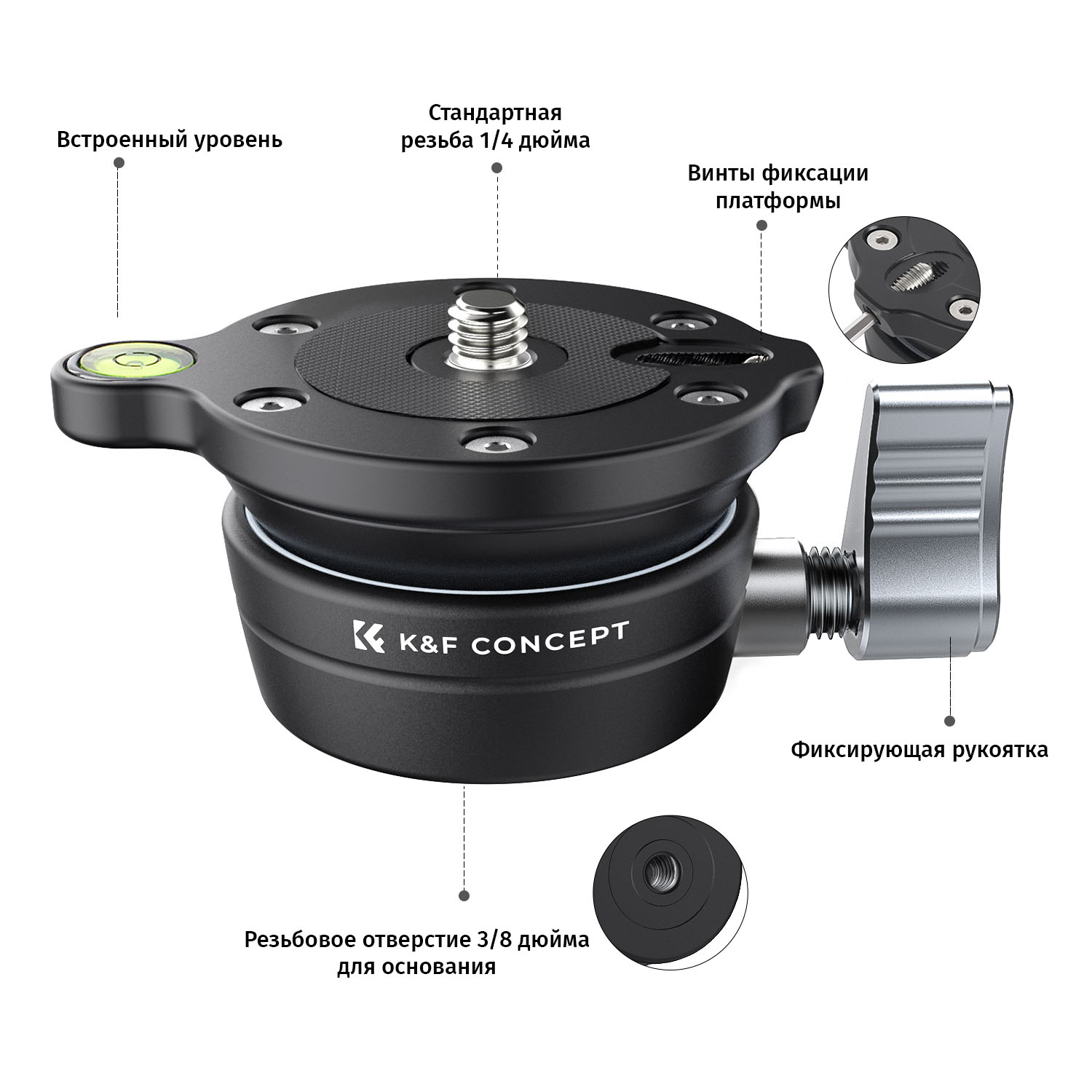 Встроенный уровень

Стандартная резьба 1/4 дюйма

Винты фиксации платформы

K&F CONCEPT

Фиксирующая рукоятка

Резьбовое отверстие 3/8 дюйма для основания