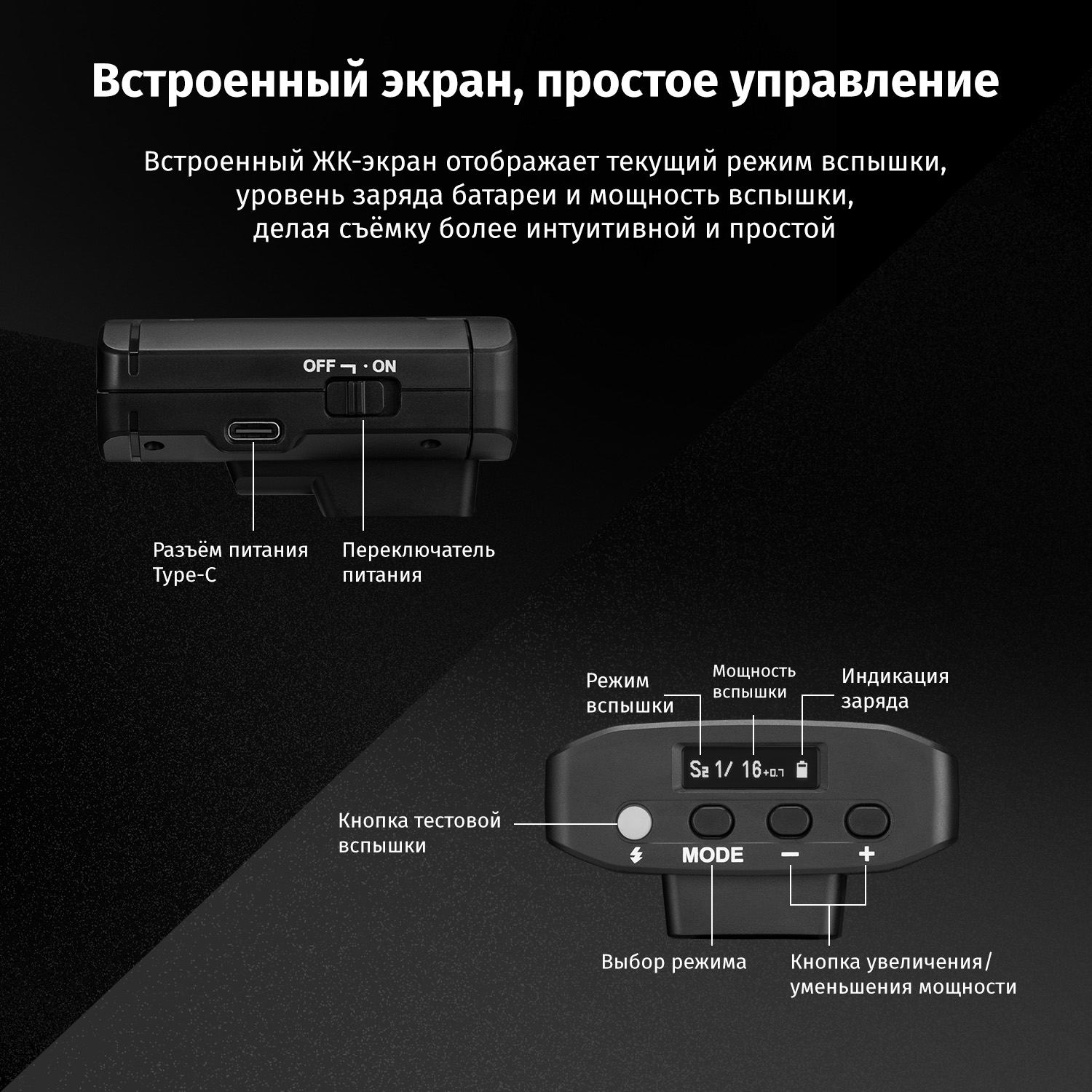 Встроенный экран, простое управление

Встроенный ЖК-экран отображает текущий режим вспышки, уровень заряда батареи и мощность вспышки, делая съёмку более интуитивной и простой

OFF · ON

Разъём питания Type-C

Переключатель питания

Режим вспышки

Мощность вспышки

Индикация заряда

S2 1/ 16+0.7

Кнопка тестовой вспышки

MODE

−

+

Выбор режима

Кнопка увеличения/ уменьшения мощности