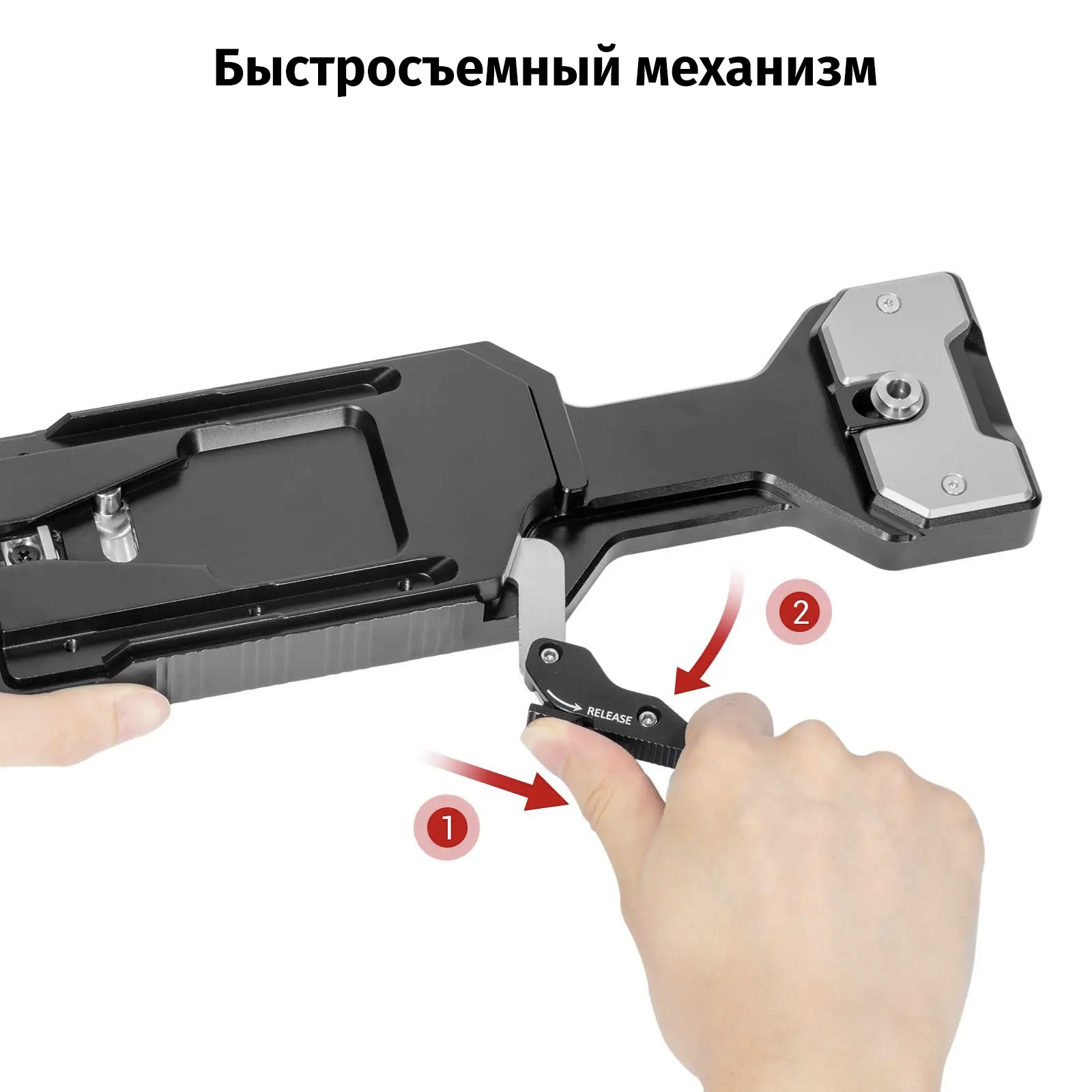 Быстросъемный механизм

2

RELEASE

1