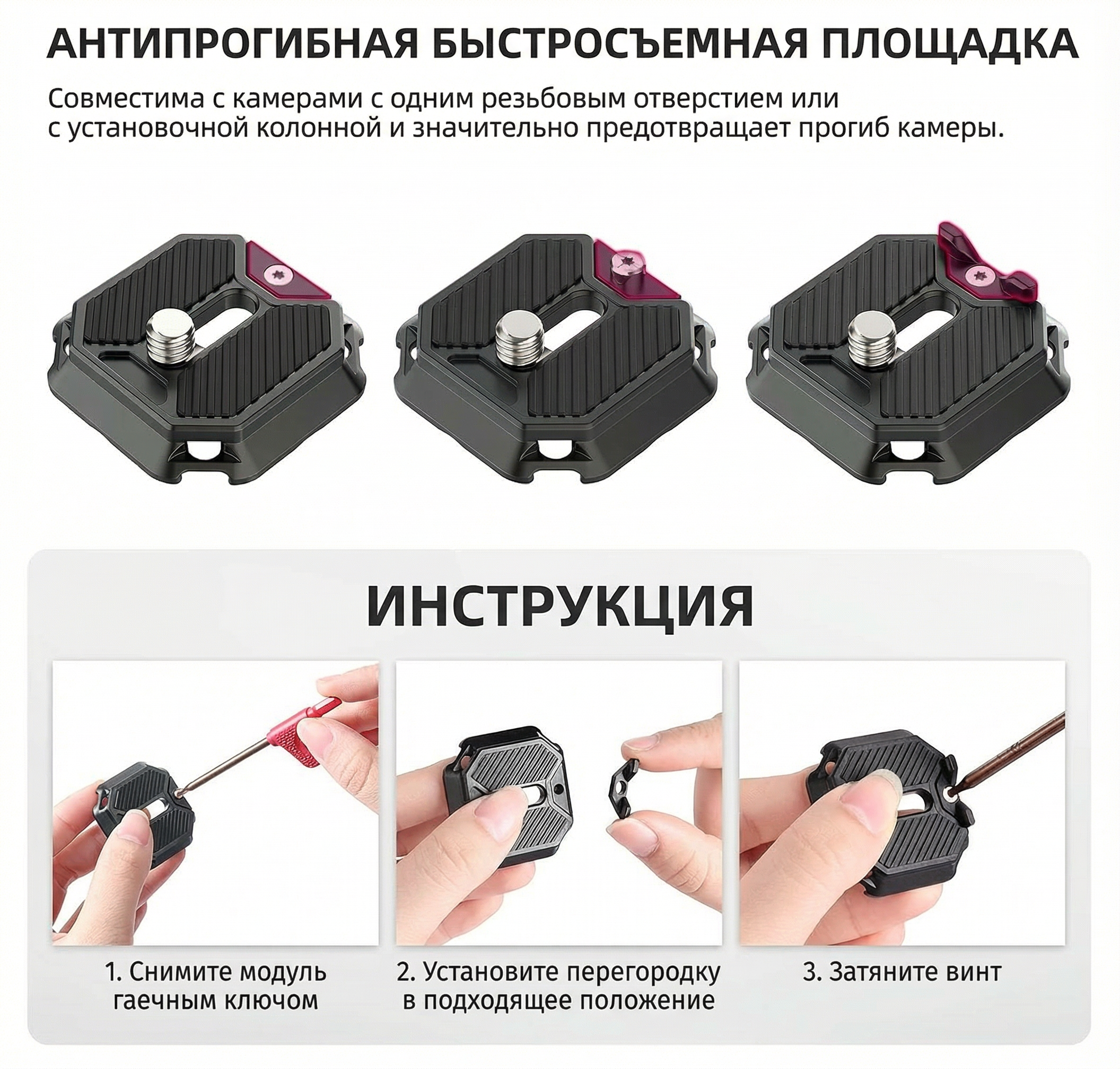 АНТИПРОГИБНАЯ БЫСТРОСЪЕМНАЯ ПЛОЩАДКА

Совместима с камерами с одним резьбовым отверстием или с установочной колонной и значительно предотвращает прогиб камеры.

ИНСТРУКЦИЯ

1. Снимите модуль гаечным ключом

2. Установите перегородку в подходящее положение

3. Затяните винт