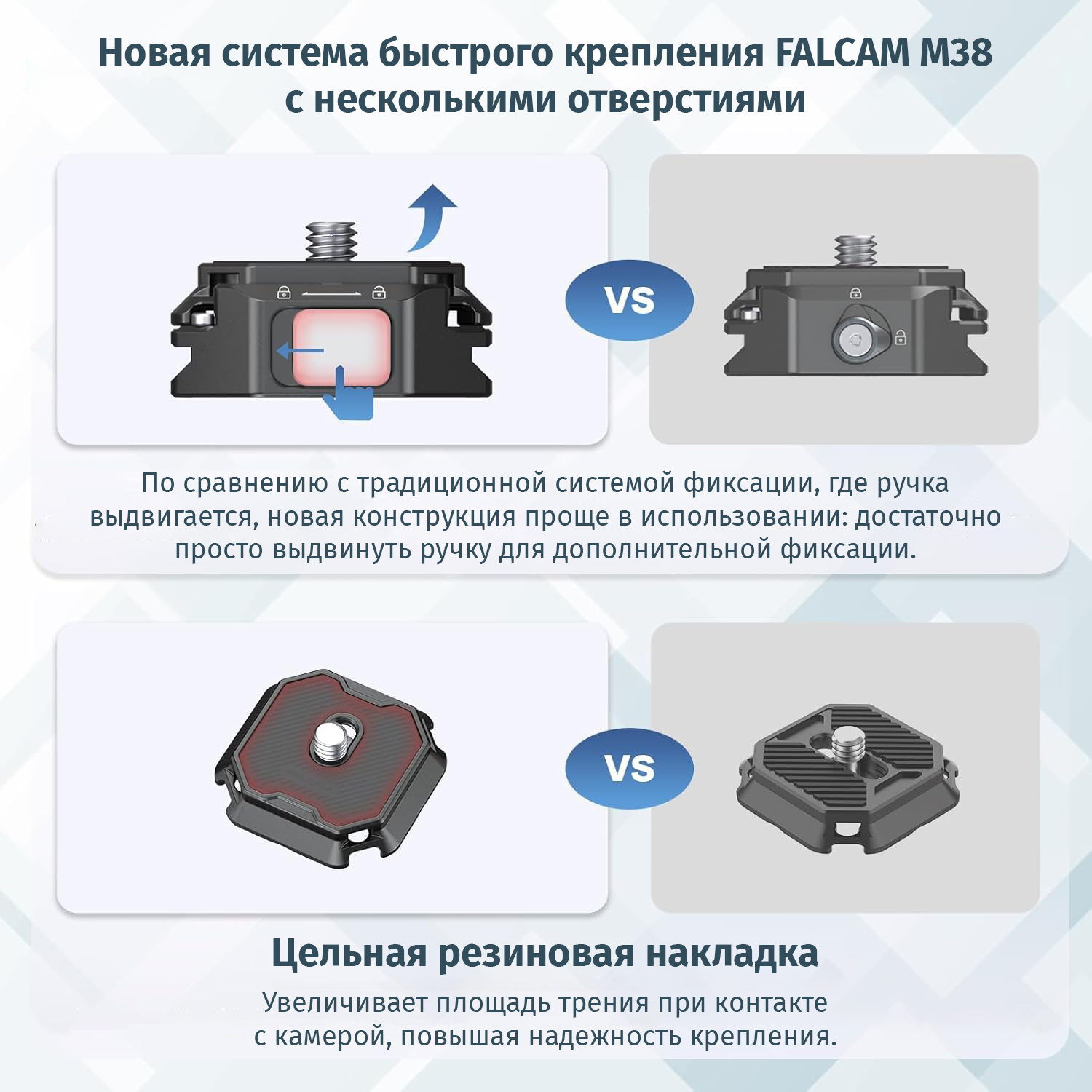 Новая система быстрого крепления FALCAM M38 с несколькими отверстиями

VS

По сравнению с традиционной системой фиксации, где ручка выдвигается, новая конструкция проще в использовании: достаточно просто выдвинуть ручку для дополнительной фиксации.

VS

Цельная резиновая накладка

Увеличивает площадь трения при контакте с камерой, повышая надежность крепления.