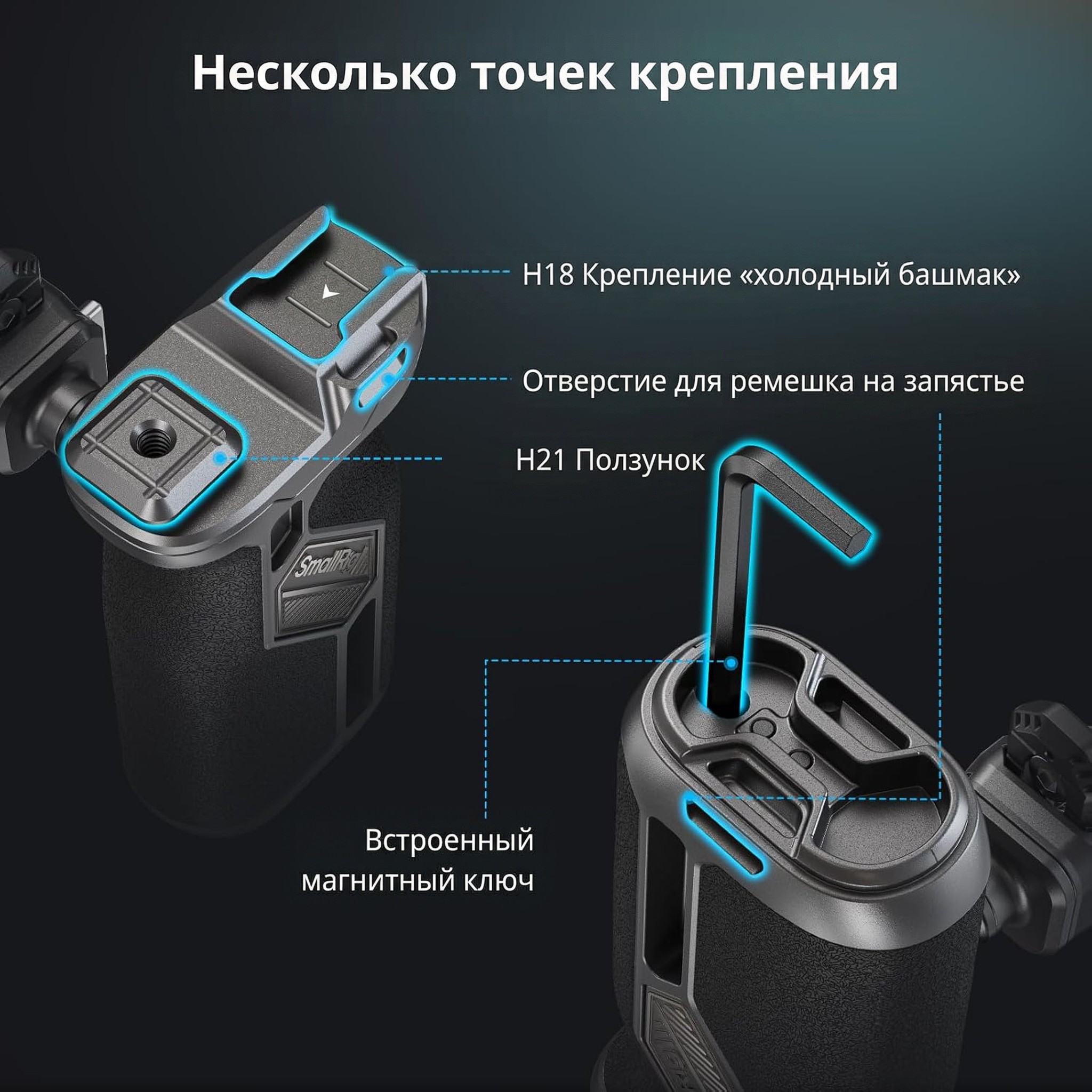 Несколько точек крепления

H18 Крепление «холодный башмак»

Отверстие для ремешка на запястье

H21 Ползунок

SmallRig

Встроенный магнитный ключ