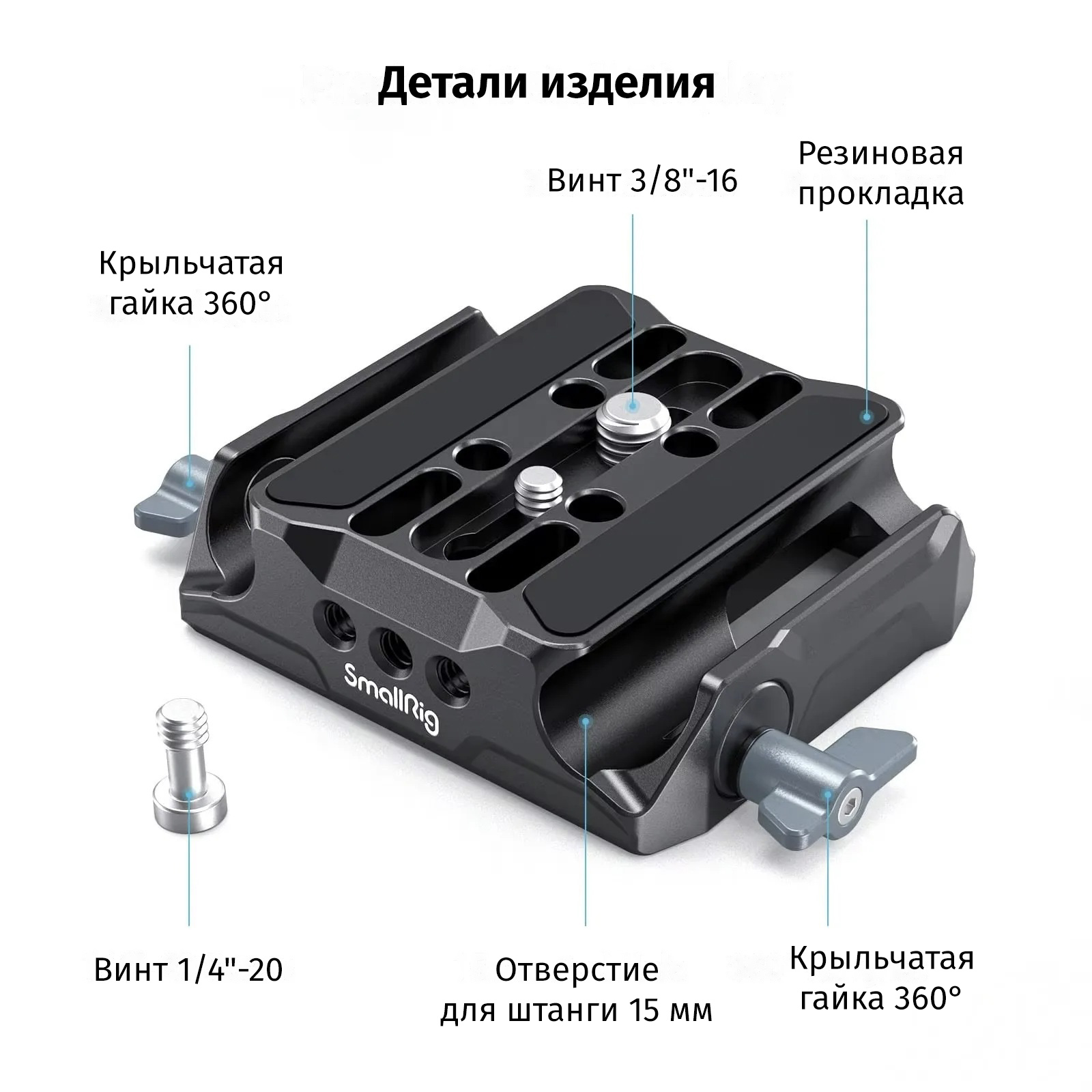 Детали изделия

Винт 3/8"-16

Резиновая прокладка

Крыльчатая гайка 360°

SmallRig

Винт 1/4"-20

Отверстие для штанги 15 мм

Крыльчатая гайка 360°