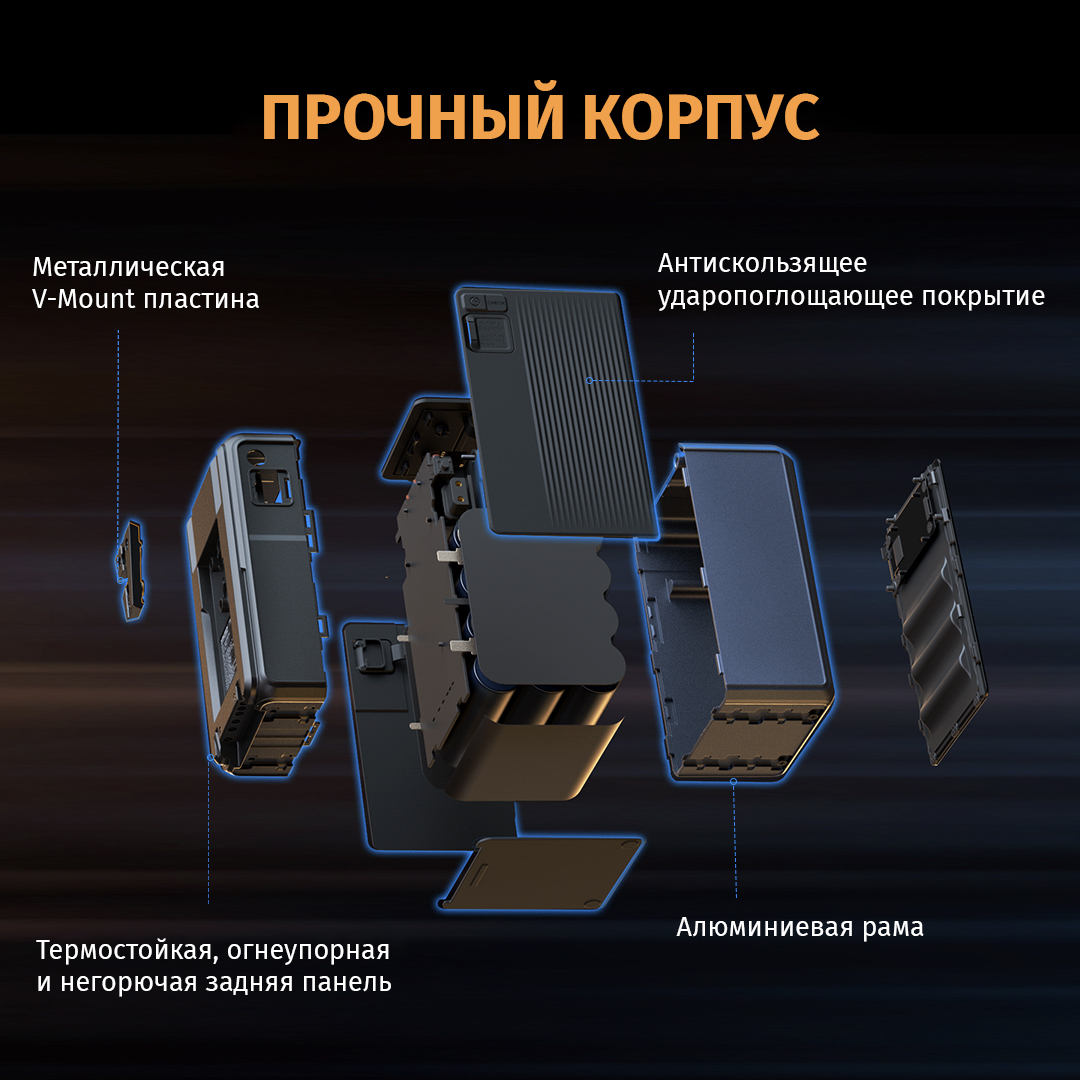 ПРОЧНЫЙ КОРПУС

Металлическая V-Mount пластина

Антискользящее ударопоглощающее покрытие

Термостойкая, огнеупорная и негорючая задняя панель

Алюминиевая рама